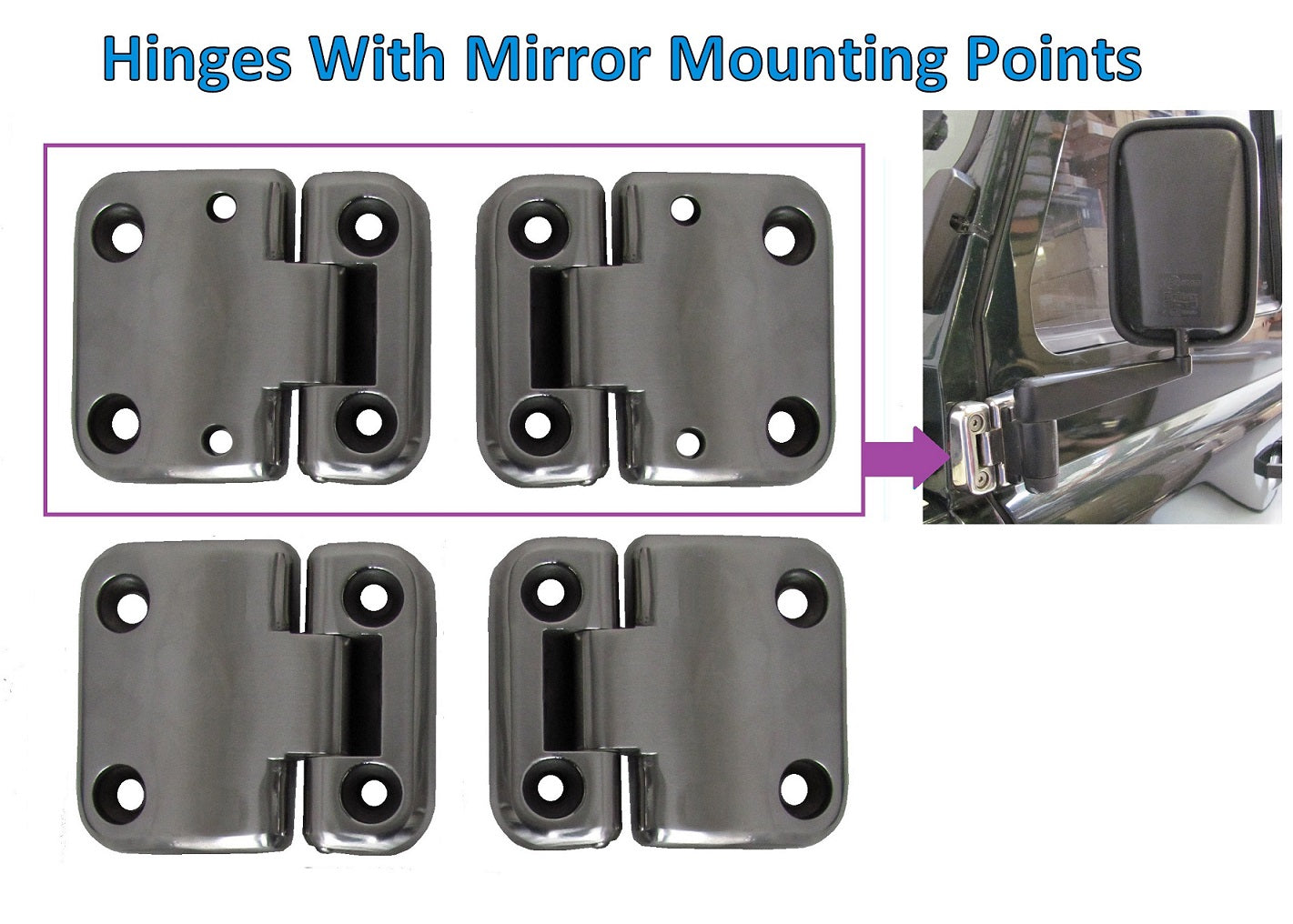 Hinges With Mirror Mounting Points