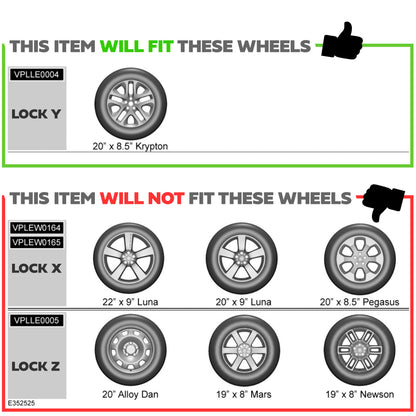 THIS ITEM WILL FIT THESE WHEELS

VPLLE0004

LOCK Y

20" x 8.5" Krypton

THIS ITEM WILL NOT FIT THESE WHEELS

VPLEW0164
VPLEW0165

LOCK X

22" x 9" Luna

20" x 9" Luna

20" x 8.5" Pegasus

VPLLE0005

LOCK Z

20" Alloy Dan

19" x 8" Mars

19" x 8" Newson

E352525