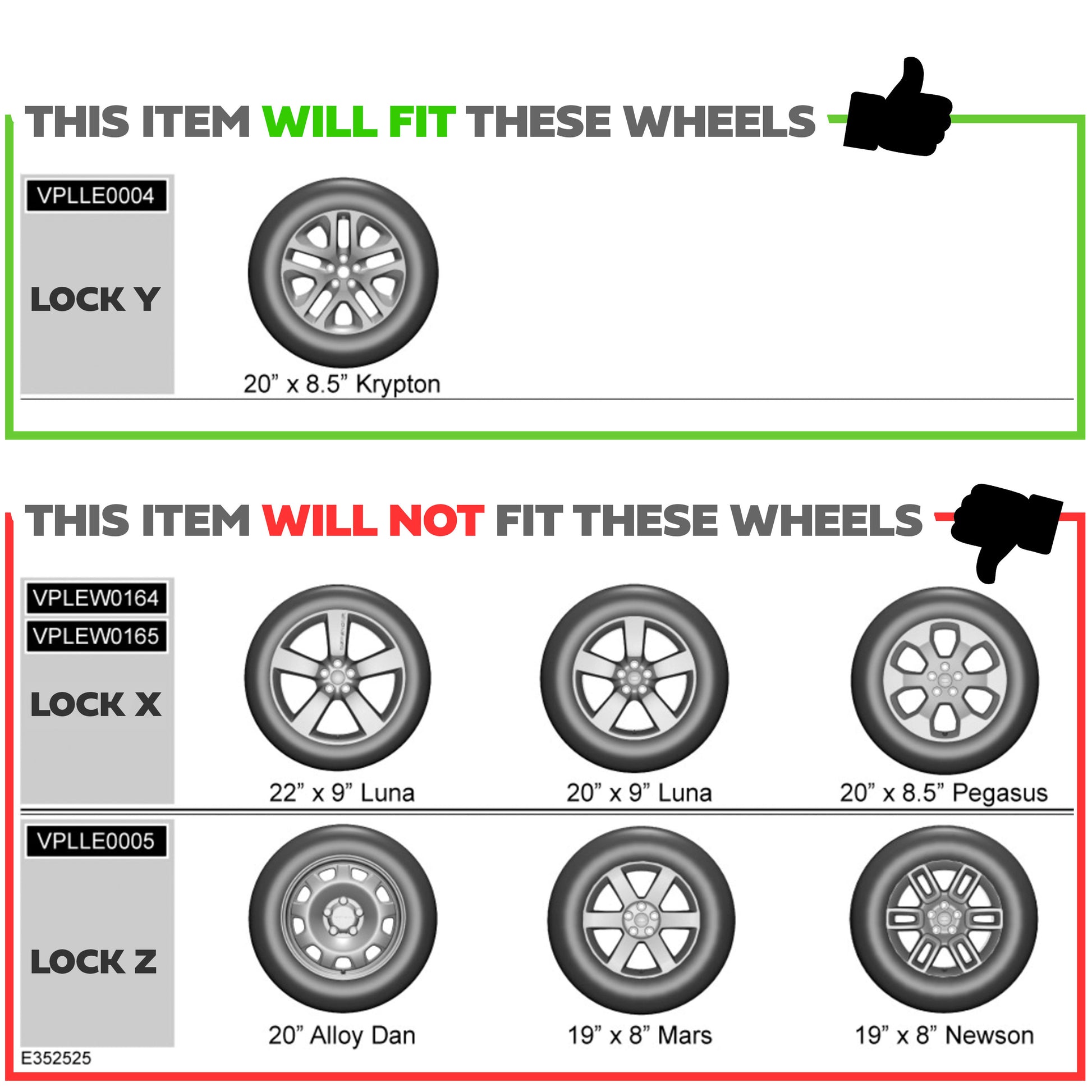 THIS ITEM WILL FIT THESE WHEELS

VPLLE0004

LOCK Y

20” x 8.5” Krypton

THIS ITEM WILL NOT FIT THESE WHEELS

VPLEW0164
VPLEW0165

LOCK X

22” x 9” Luna

20” x 9” Luna

20” x 8.5” Pegasus

VPLLE0005

LOCK Z

20” Alloy Dan

19” x 8” Mars

19” x 8” Newson

E352525