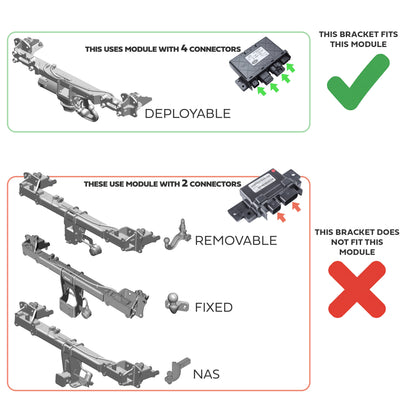 THIS USES MODULE WITH 4 CONNECTORS

DEPLOYABLE

THIS BRACKET FITS THIS MODULE

THESE USE MODULE WITH 2 CONNECTORS

REMOVABLE

FIXED

NAS

THIS BRACKET DOES NOT FIT THIS MODULE