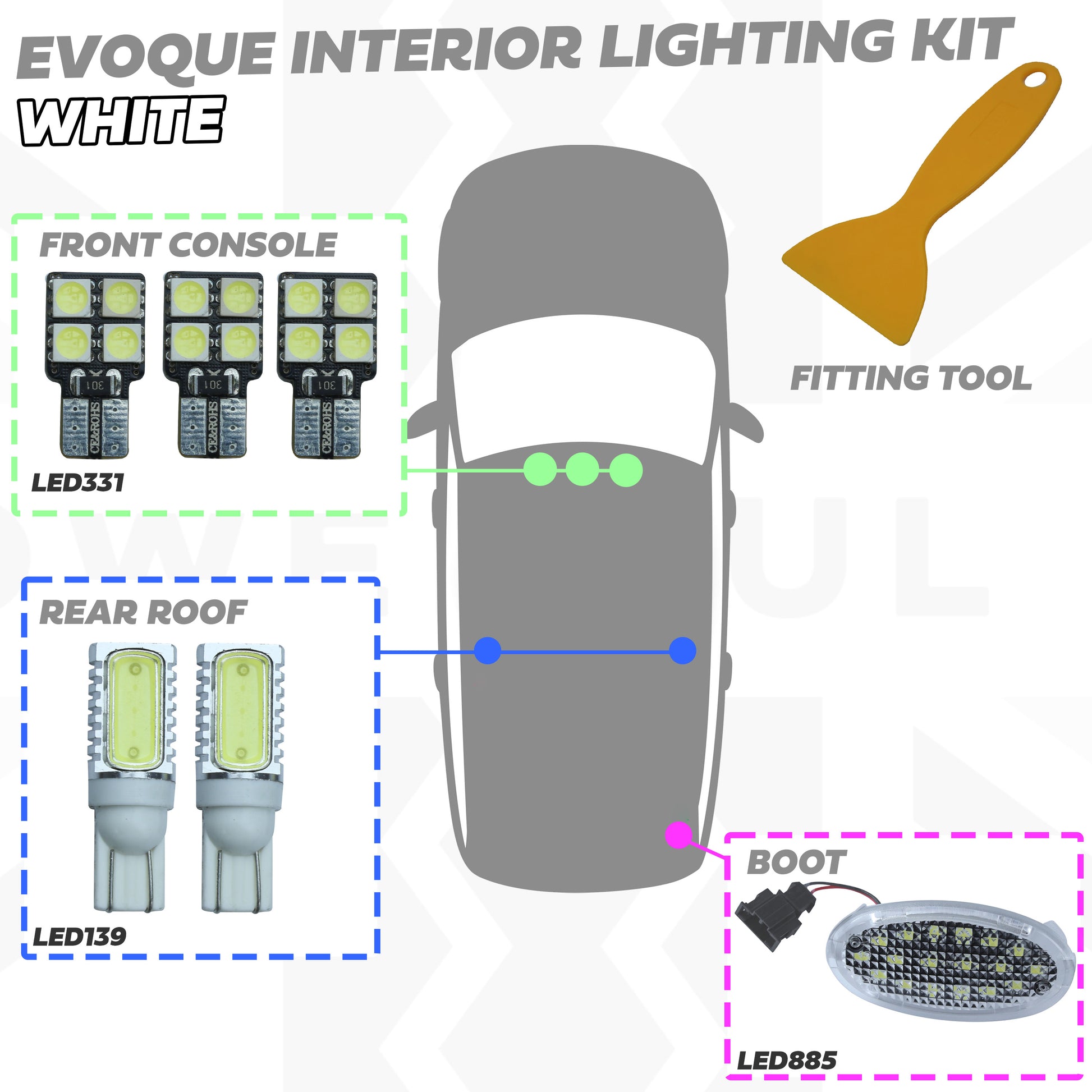 EVOQUE INTERIOR LIGHTING KIT
WHITE

FRONT CONSOLE

301 301 301

CE&ROHS CE&ROHS CE&ROHS

LED331

FITTING TOOL

REAR ROOF

LED139

BOOT

LED885