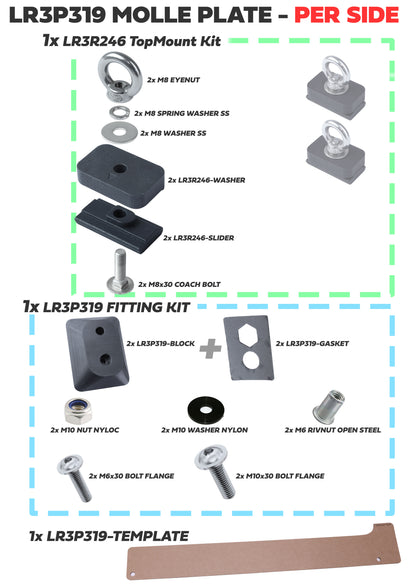 LR3P319 MOLLE PLATE - PER SIDE

1x LR3R246 TopMount Kit

2x M8 EYENUT

2x M8 SPRING WASHER SS

2x M8 WASHER SS

2x LR3R246-WASHER

2x LR3R246-SLIDER

2x M8x30 COACH BOLT

1x LR3P319 FITTING KIT

2x LR3P319-BLOCK

2x LR3P319-GASKET

2x M10 NUT NYLOC

2x M10 WASHER NYLON

2x M6 RIVNUT OPEN STEEL

2x M6x30 BOLT FLANGE

2x M10x30 BOLT FLANGE

1x LR3P319-TEMPLATE