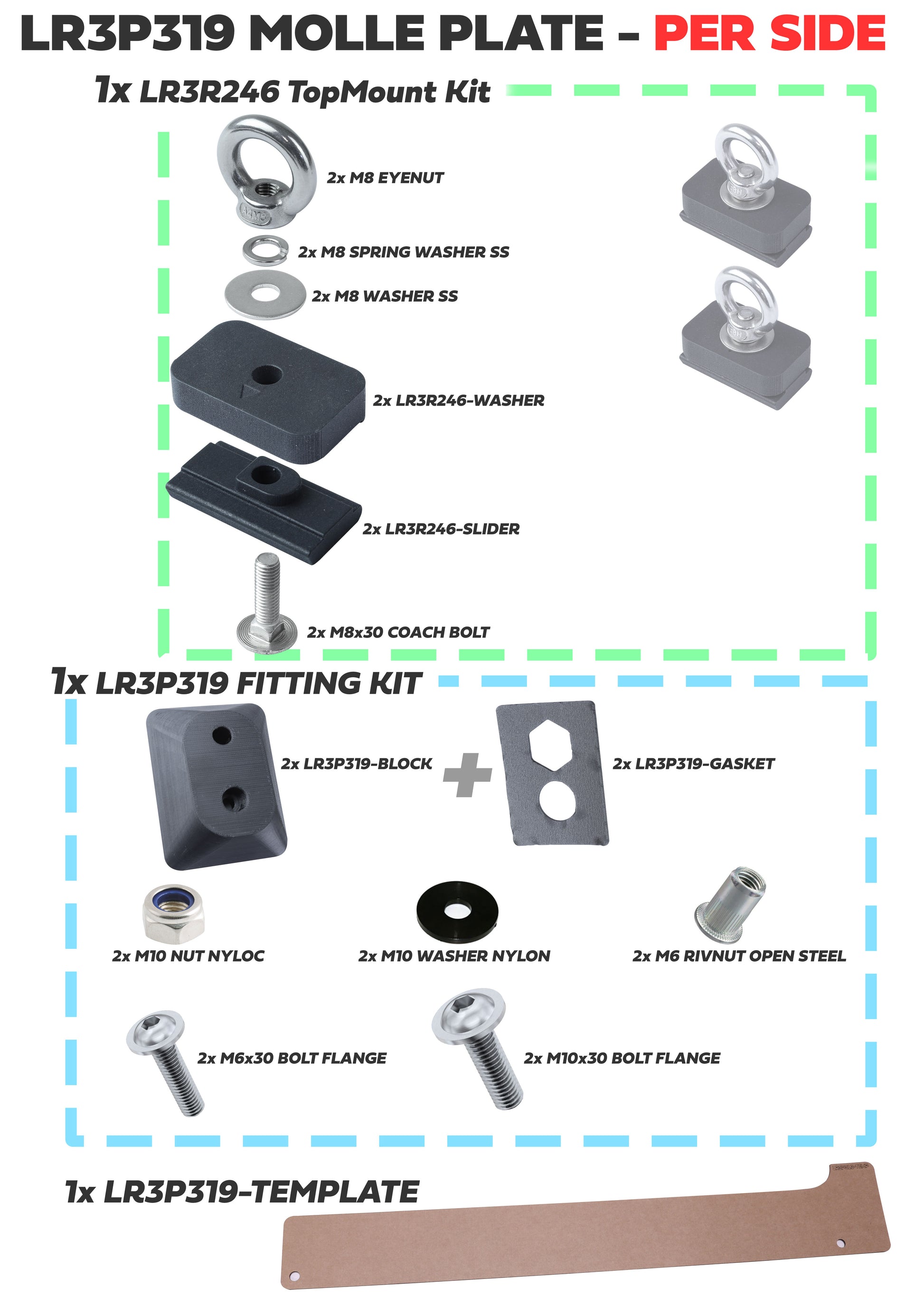 LR3P319 MOLLE PLATE - PER SIDE

1x LR3R246 TopMount Kit

2x M8 EYENUT

2x M8 SPRING WASHER SS

2x M8 WASHER SS

2x LR3R246-WASHER

2x LR3R246-SLIDER

2x M8x30 COACH BOLT

1x LR3P319 FITTING KIT

2x LR3P319-BLOCK

2x LR3P319-GASKET

2x M10 NUT NYLOC

2x M10 WASHER NYLON

2x M6 RIVNUT OPEN STEEL

2x M6x30 BOLT FLANGE

2x M10x30 BOLT FLANGE

1x LR3P319-TEMPLATE