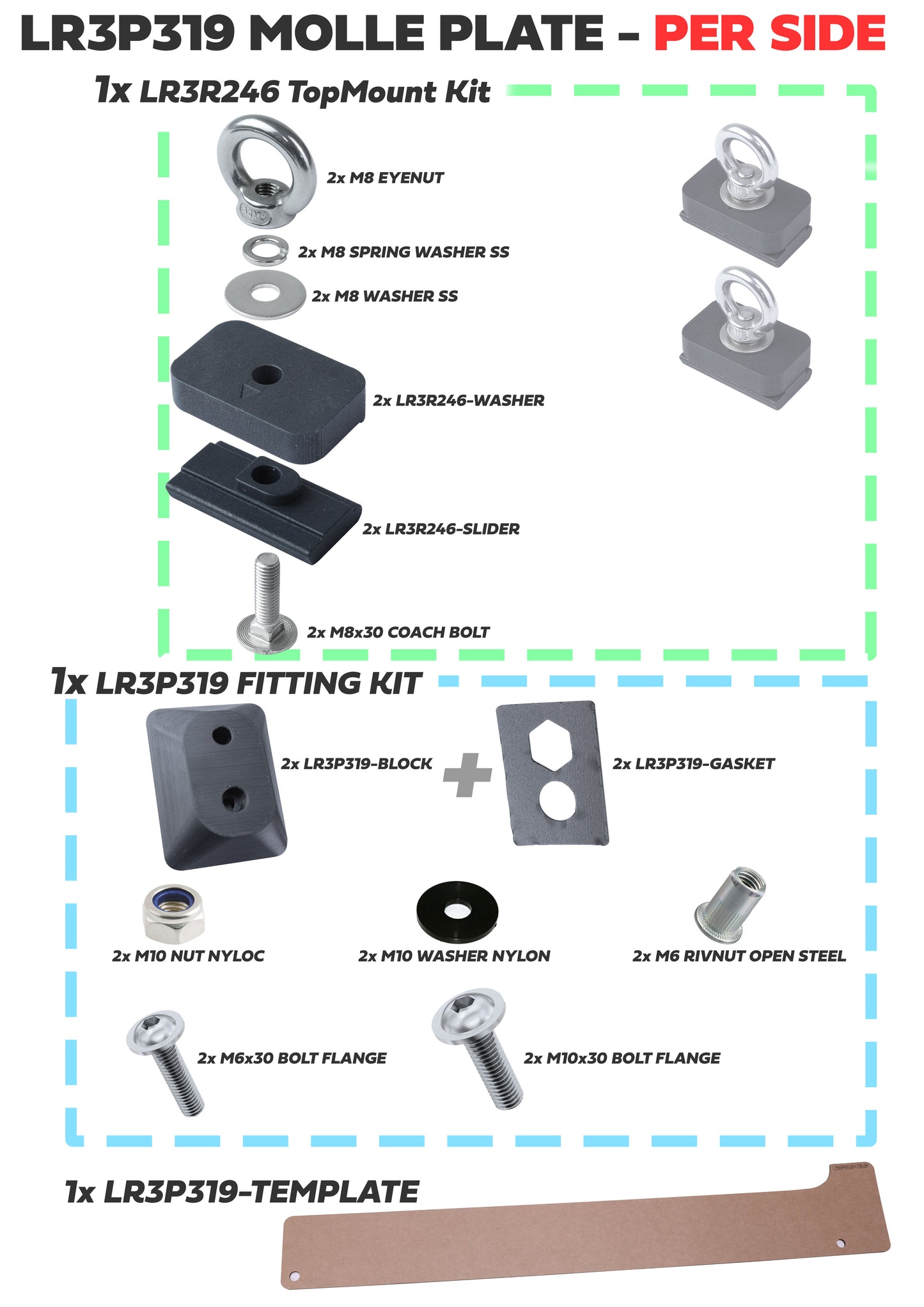 LR3P319 MOLLE PLATE - PER SIDE

1x LR3R246 TopMount Kit

2x M8 EYENUT

2x M8 SPRING WASHER SS

2x M8 WASHER SS

2x LR3R246-WASHER

2x LR3R246-SLIDER

2x M8x30 COACH BOLT

1x LR3P319 FITTING KIT

2x LR3P319-BLOCK

2x LR3P319-GASKET

2x M10 NUT NYLOC

2x M10 WASHER NYLON

2x M6 RIVNUT OPEN STEEL

2x M6x30 BOLT FLANGE

2x M10x30 BOLT FLANGE

1x LR3P319-TEMPLATE