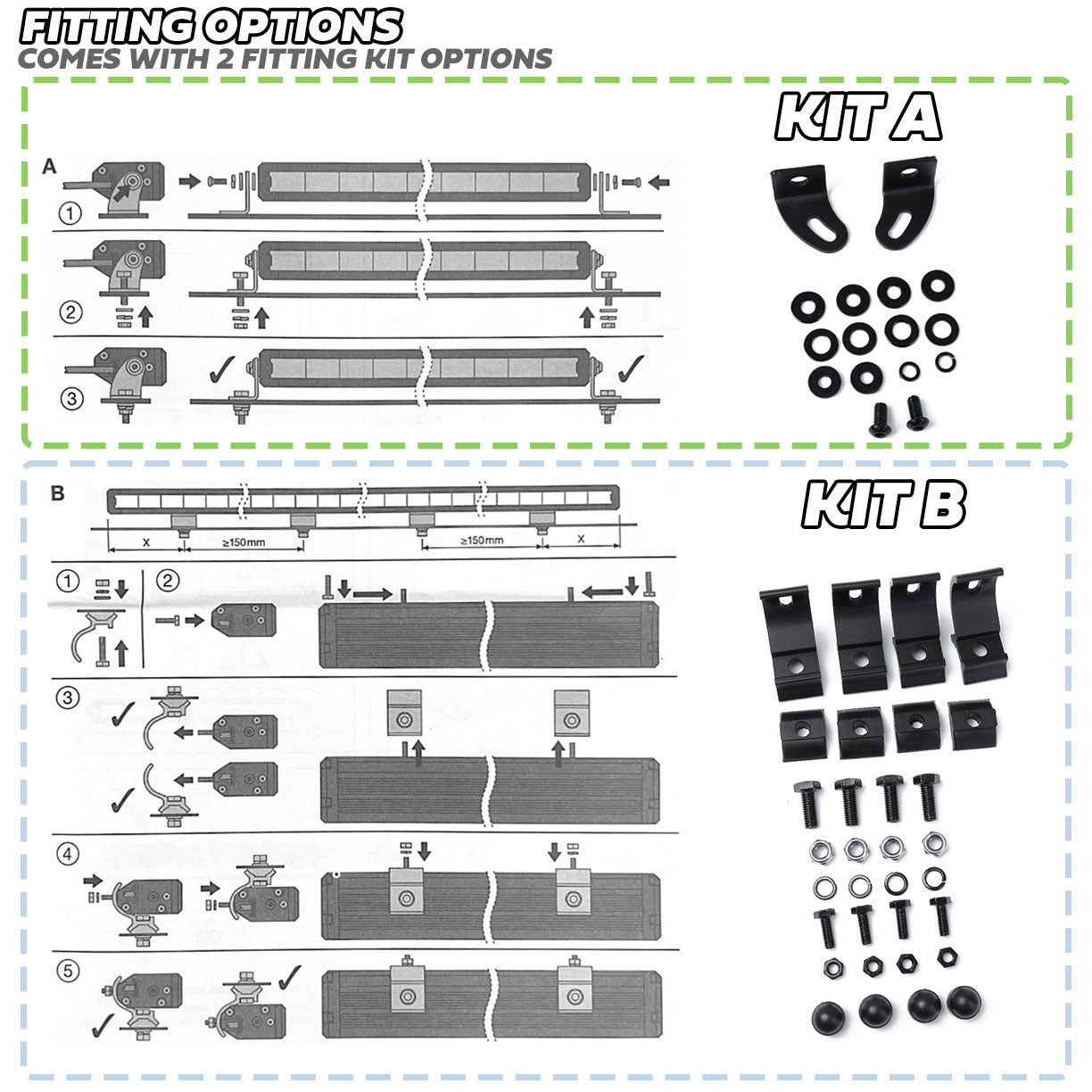 FITTING OPTIONS
COMES WITH 2 FITTING KIT OPTIONS

KIT A

A

①

②

③

KIT B

B

X

≥150mm

≥150mm

X

①

②

③

④

⑤