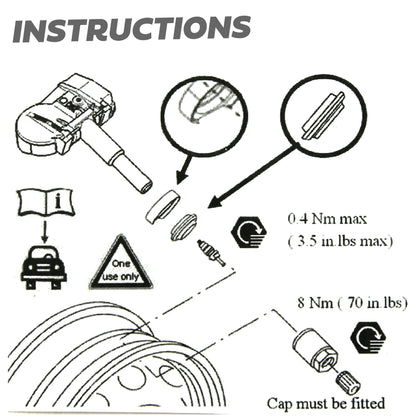 INSTRUCTIONS

i

One use only

0.4 Nm max
( 3.5 in.lbs max)

8 Nm ( 70 in.lbs)

Cap must be fitted