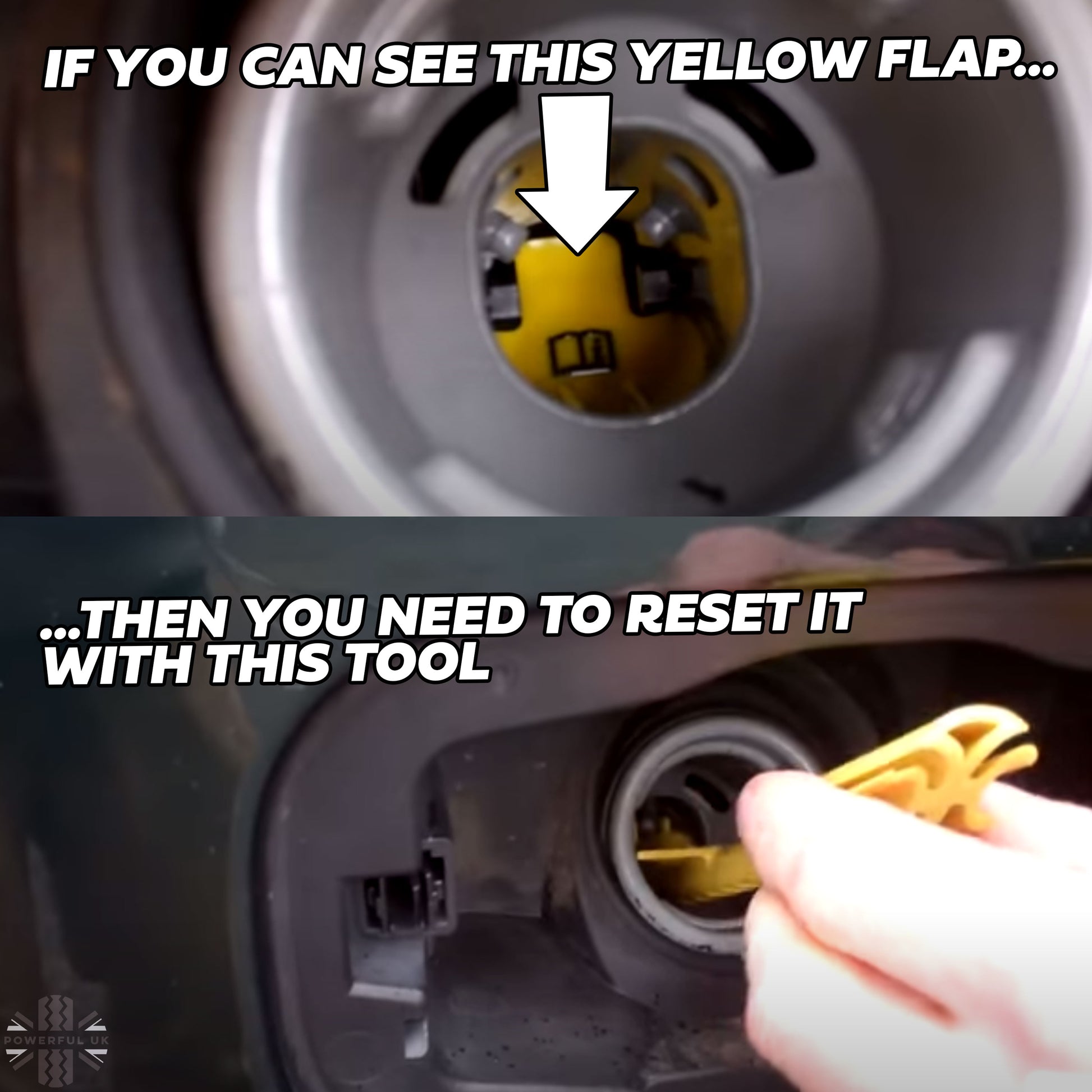 IF YOU CAN SEE THIS YELLOW FLAP...

...THEN YOU NEED TO RESET IT WITH THIS TOOL

POWERFUL UK