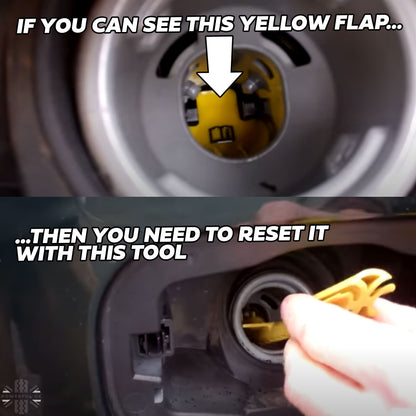 IF YOU CAN SEE THIS YELLOW FLAP...

...THEN YOU NEED TO RESET IT WITH THIS TOOL