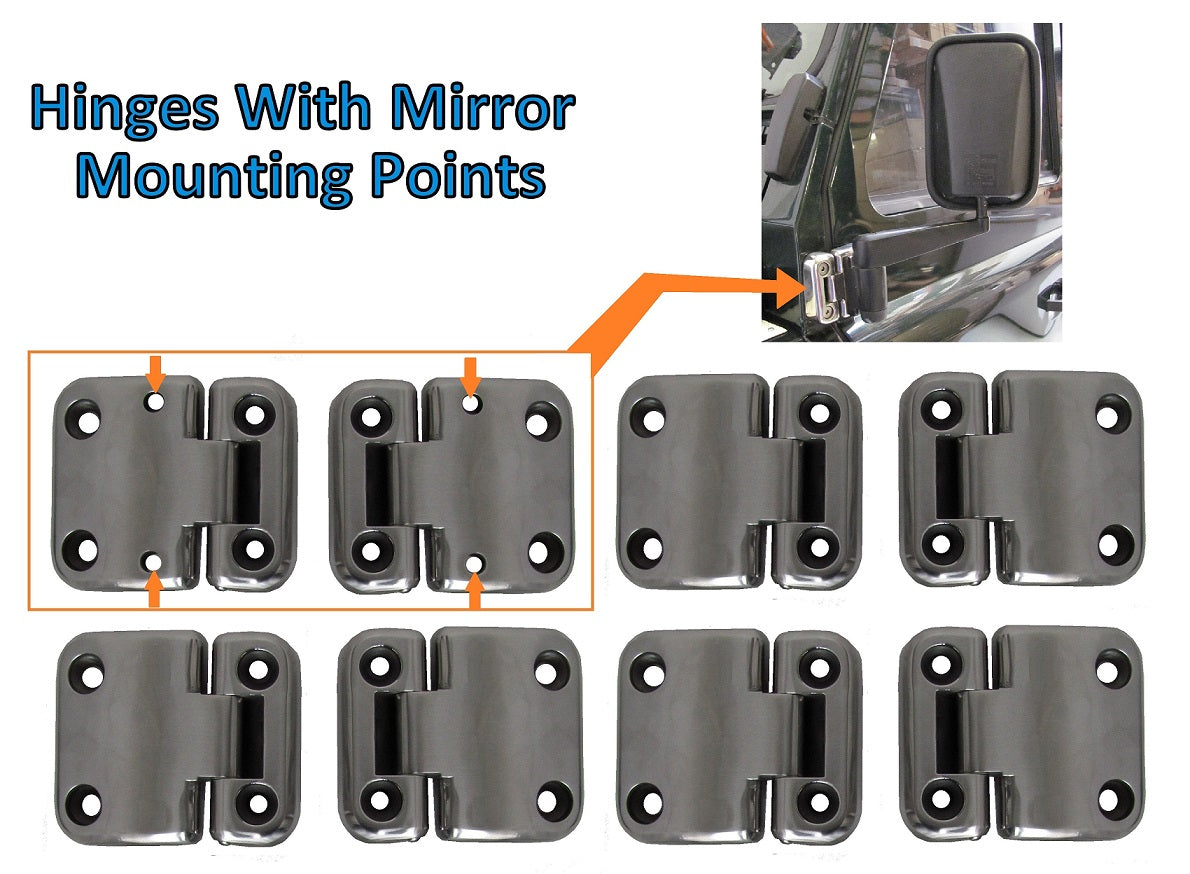 Hinges With Mirror Mounting Points