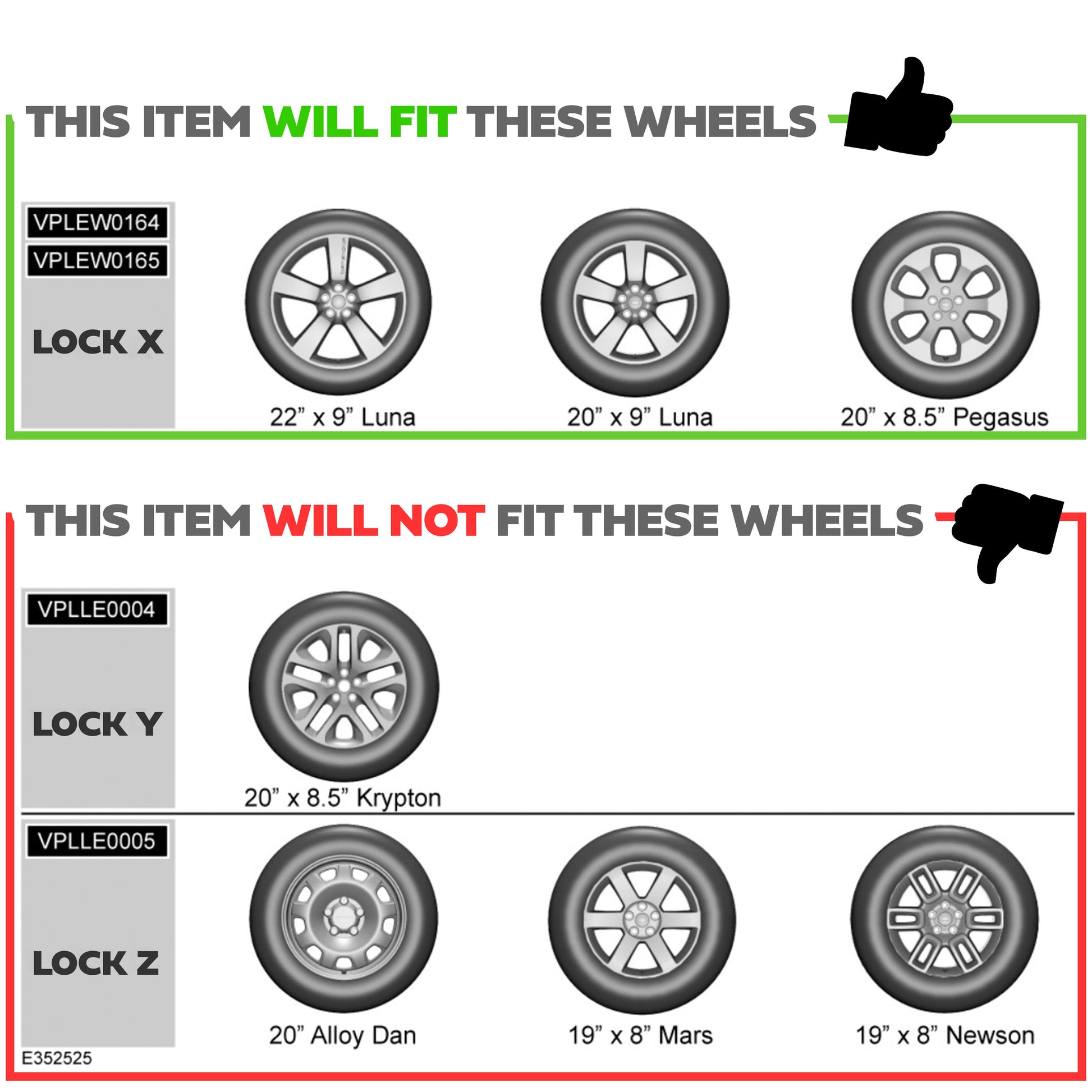 THIS ITEM WILL FIT THESE WHEELS

VPLEW0164
VPLEW0165

LOCK X

22” x 9” Luna

20” x 9” Luna

20” x 8.5” Pegasus

THIS ITEM WILL NOT FIT THESE WHEELS

VPLLE0004

LOCK Y

20” x 8.5” Krypton

VPLLE0005

LOCK Z

20” Alloy Dan

19” x 8” Mars

19” x 8” Newson

E352525