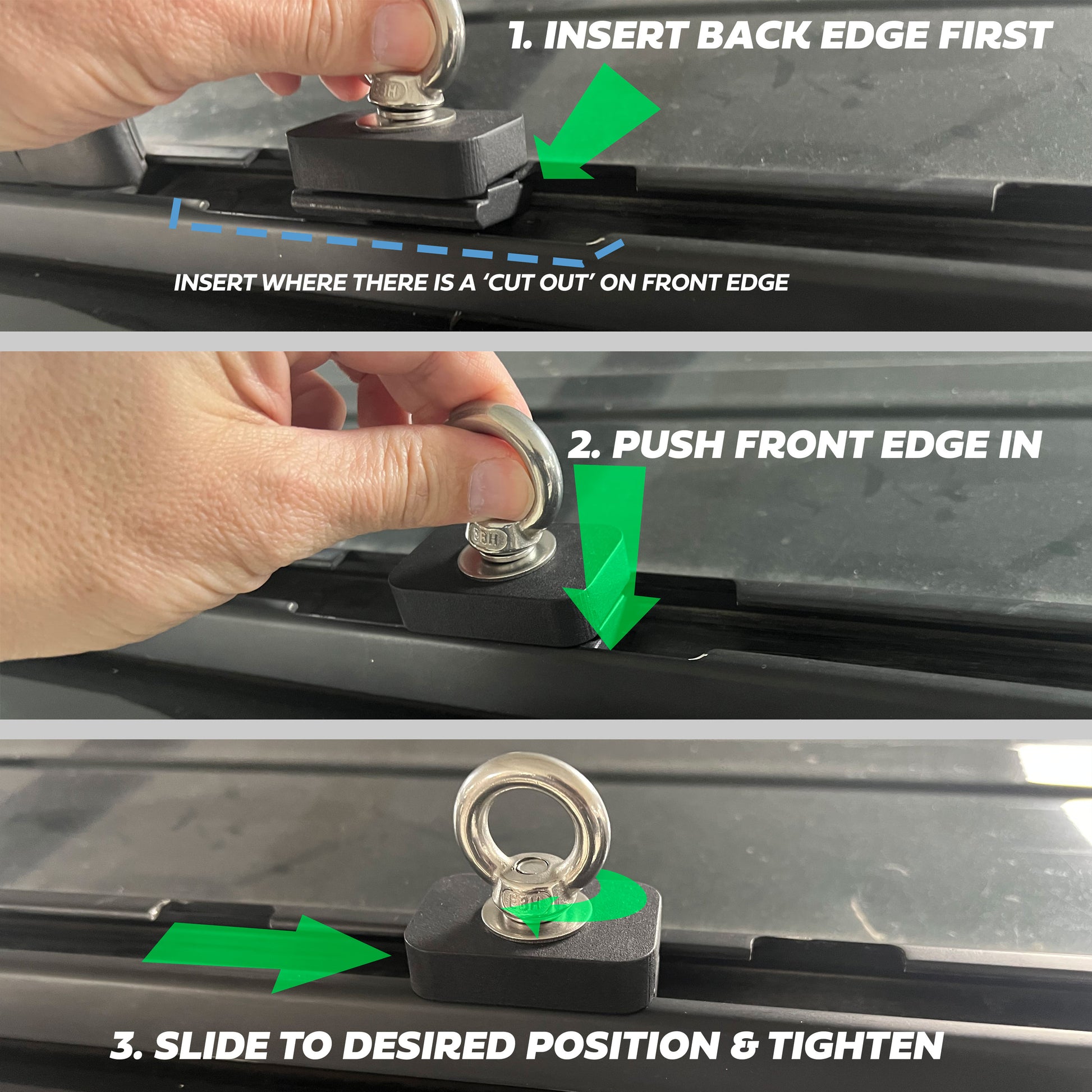 1. INSERT BACK EDGE FIRST

INSERT WHERE THERE IS A 'CUT OUT' ON FRONT EDGE

2. PUSH FRONT EDGE IN

3. SLIDE TO DESIRED POSITION & TIGHTEN