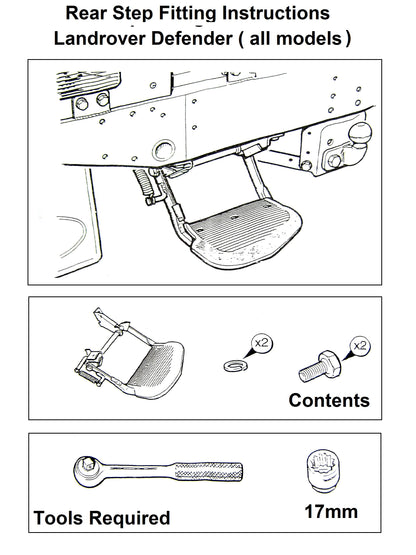 Rear Step Fitting Instructions
Landrover Defender ( all models )

x2

x2

Contents

Tools Required

17mm