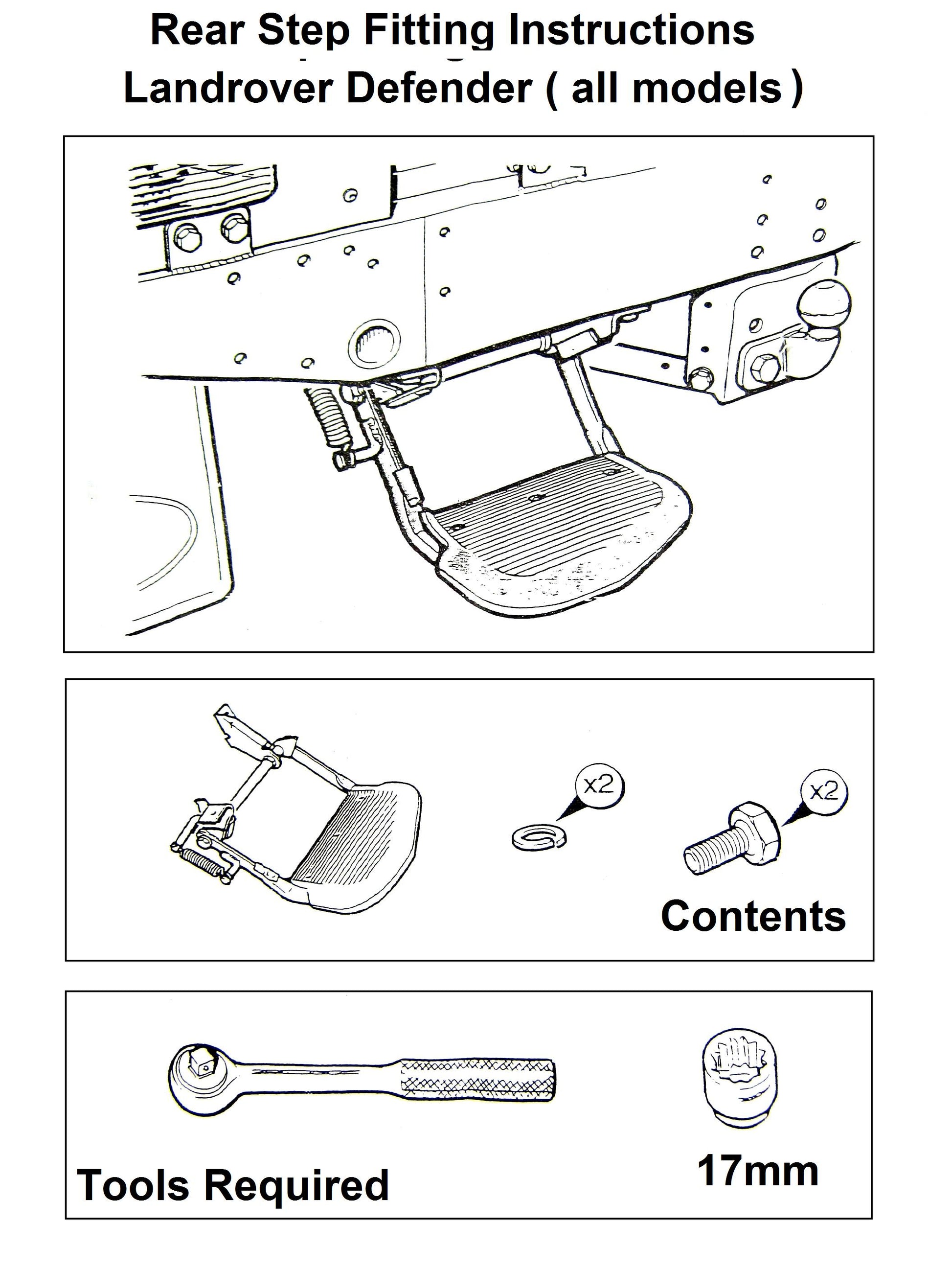 Rear Step Fitting Instructions
Landrover Defender ( all models )

x2

x2

Contents

Tools Required

17mm