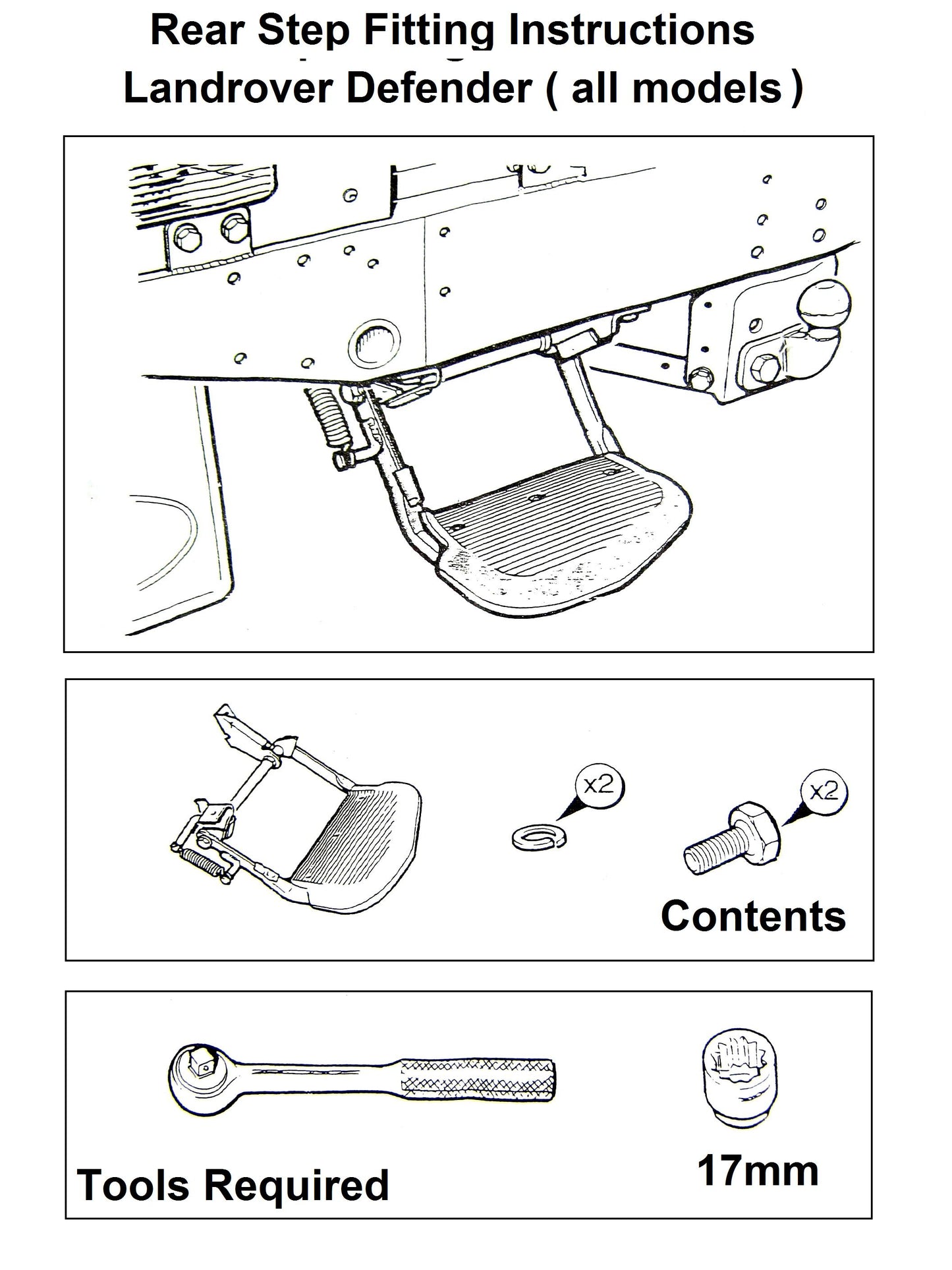 Rear Step Fitting Instructions
Landrover Defender ( all models )

x2

x2

Contents

Tools Required

17mm