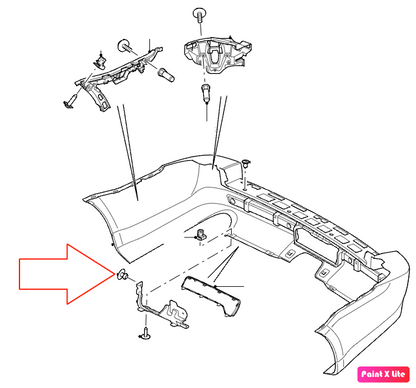 Paint X lite