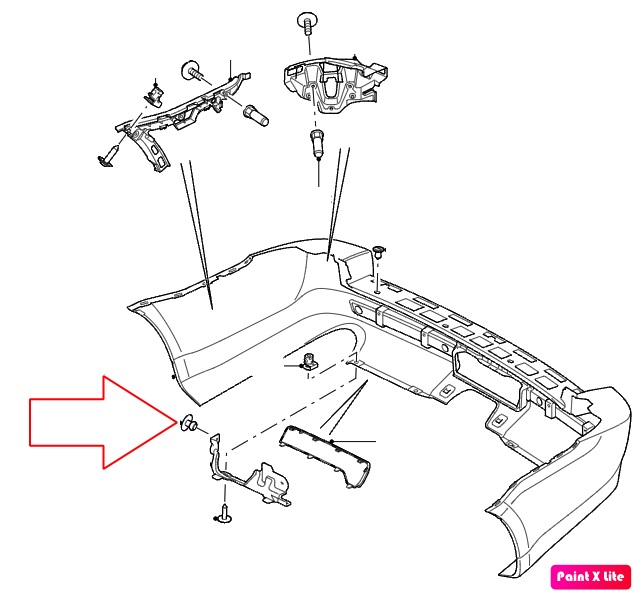 Paint X lite