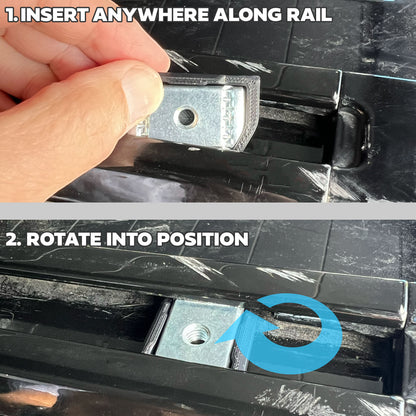 1. INSERT ANYWHERE ALONG RAIL

2. ROTATE INTO POSITION