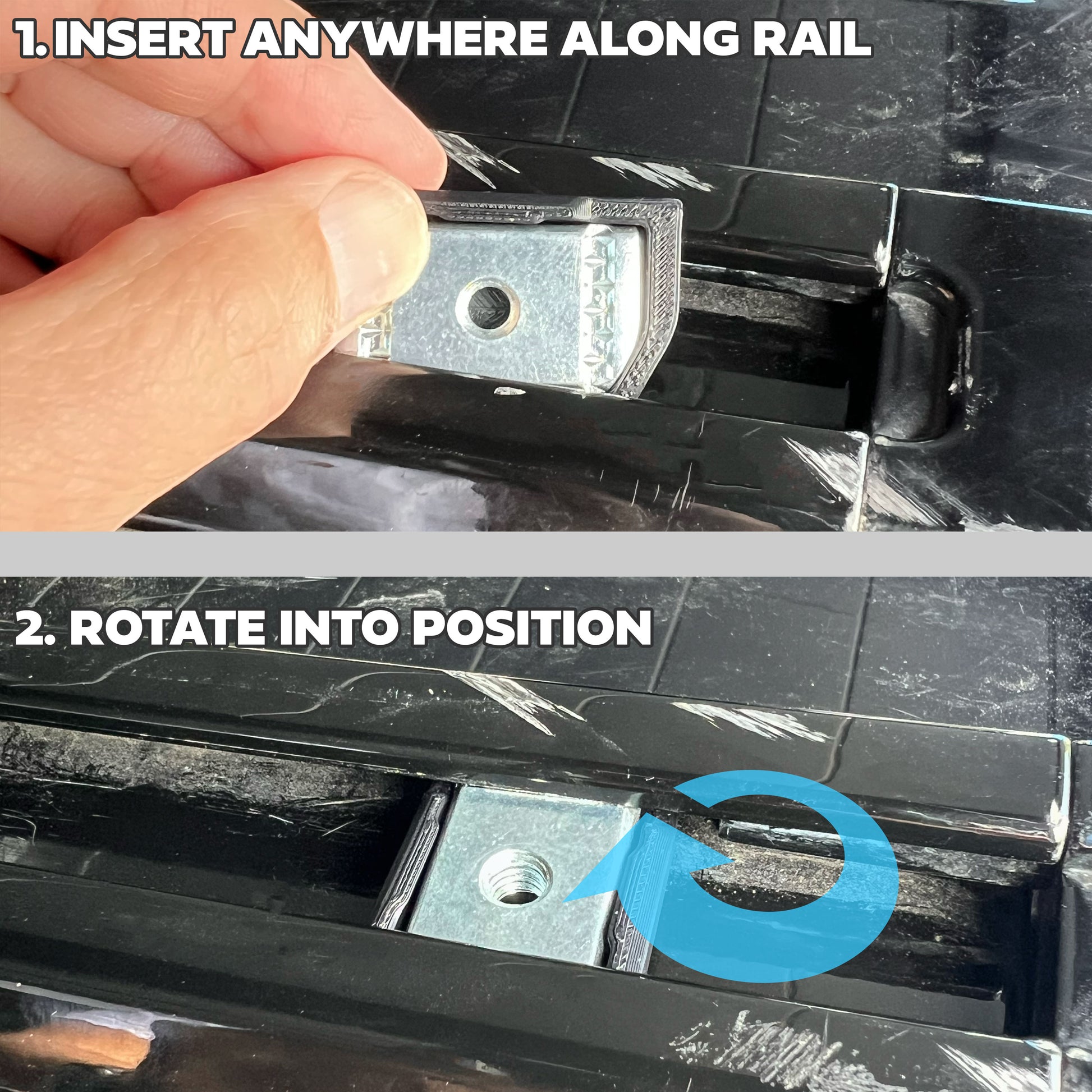 1. INSERT ANYWHERE ALONG RAIL

2. ROTATE INTO POSITION