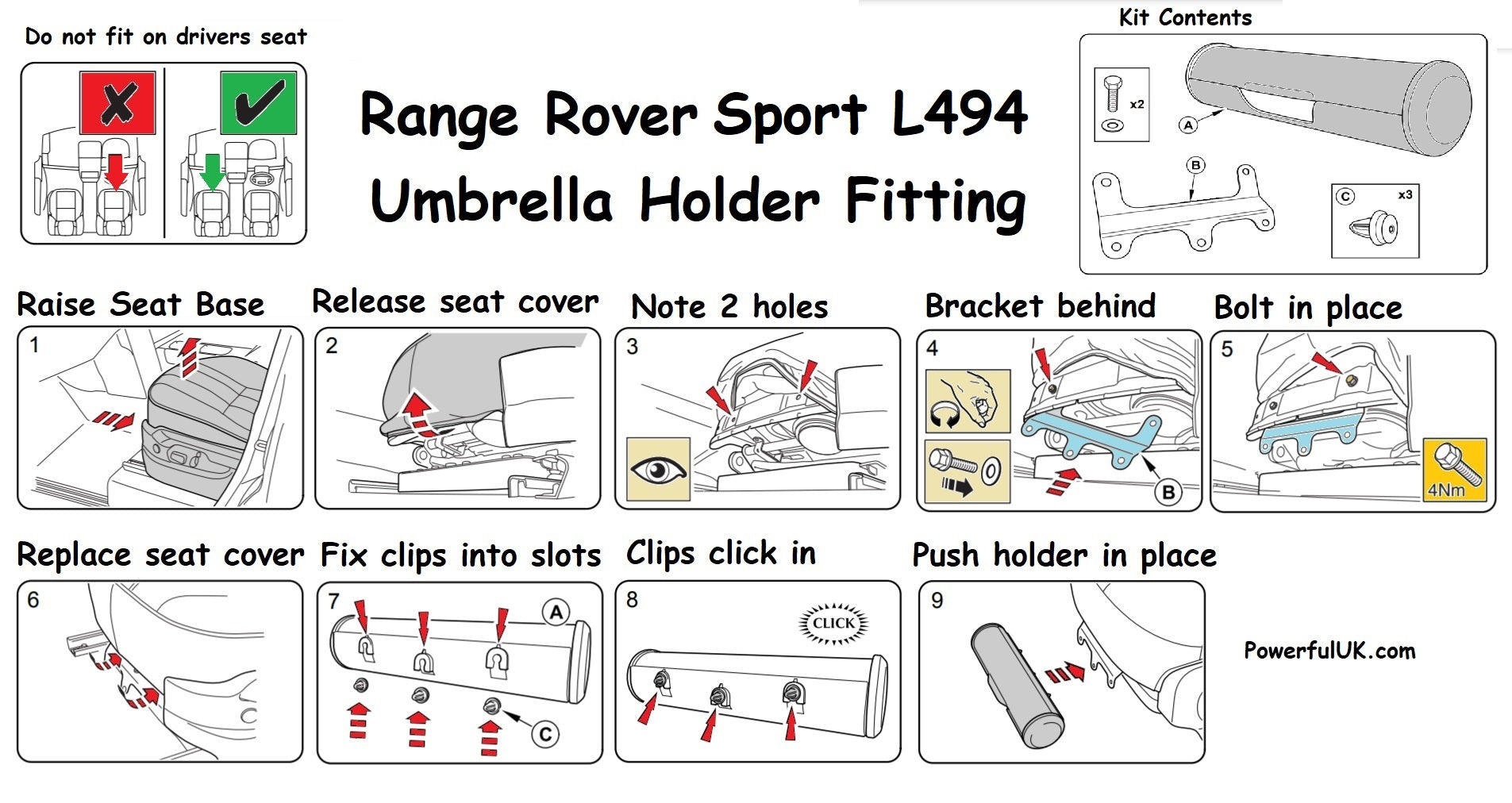 Do not fit on drivers seat

Range Rover Sport L494
Umbrella Holder Fitting

Kit Contents
x2
A
B
C
x3

Raise Seat Base
1

Release seat cover
2

Note 2 holes
3

Bracket behind
4
B

Bolt in place
5
4Nm

Replace seat cover
6

Fix clips into slots
7
A
C

Clips click in
8
CLICK

Push holder in place
9

PowerfulUK.com