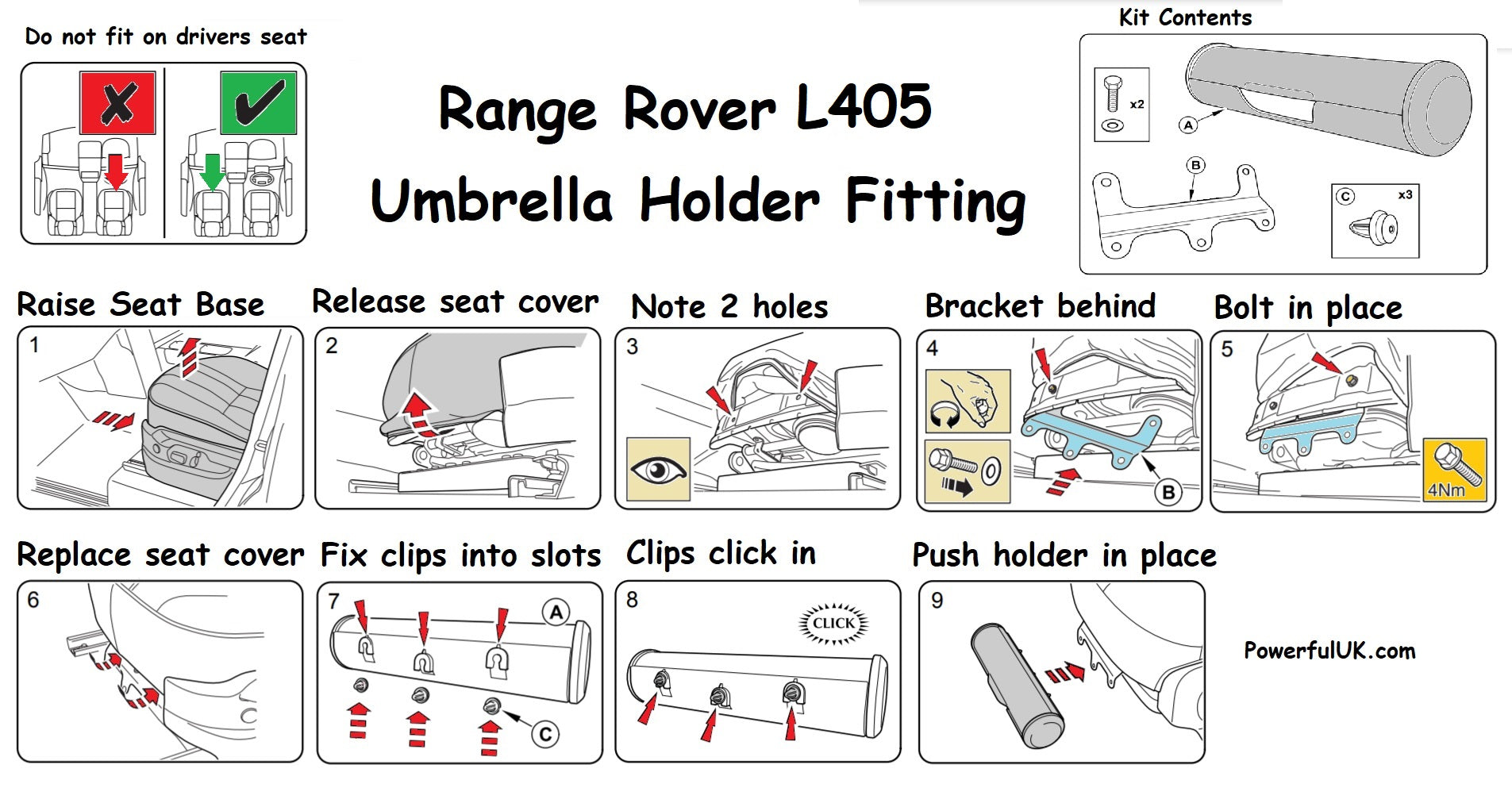 Do not fit on drivers seat

Range Rover L405
Umbrella Holder Fitting

Kit Contents

x2

A

B

C x3

Raise Seat Base
1

Release seat cover
2

Note 2 holes
3

Bracket behind
4
B

Bolt in place
5
4Nm

Replace seat cover
6

Fix clips into slots
7
A
C

Clips click in
8
CLICK

Push holder in place
9

PowerfulUK.com