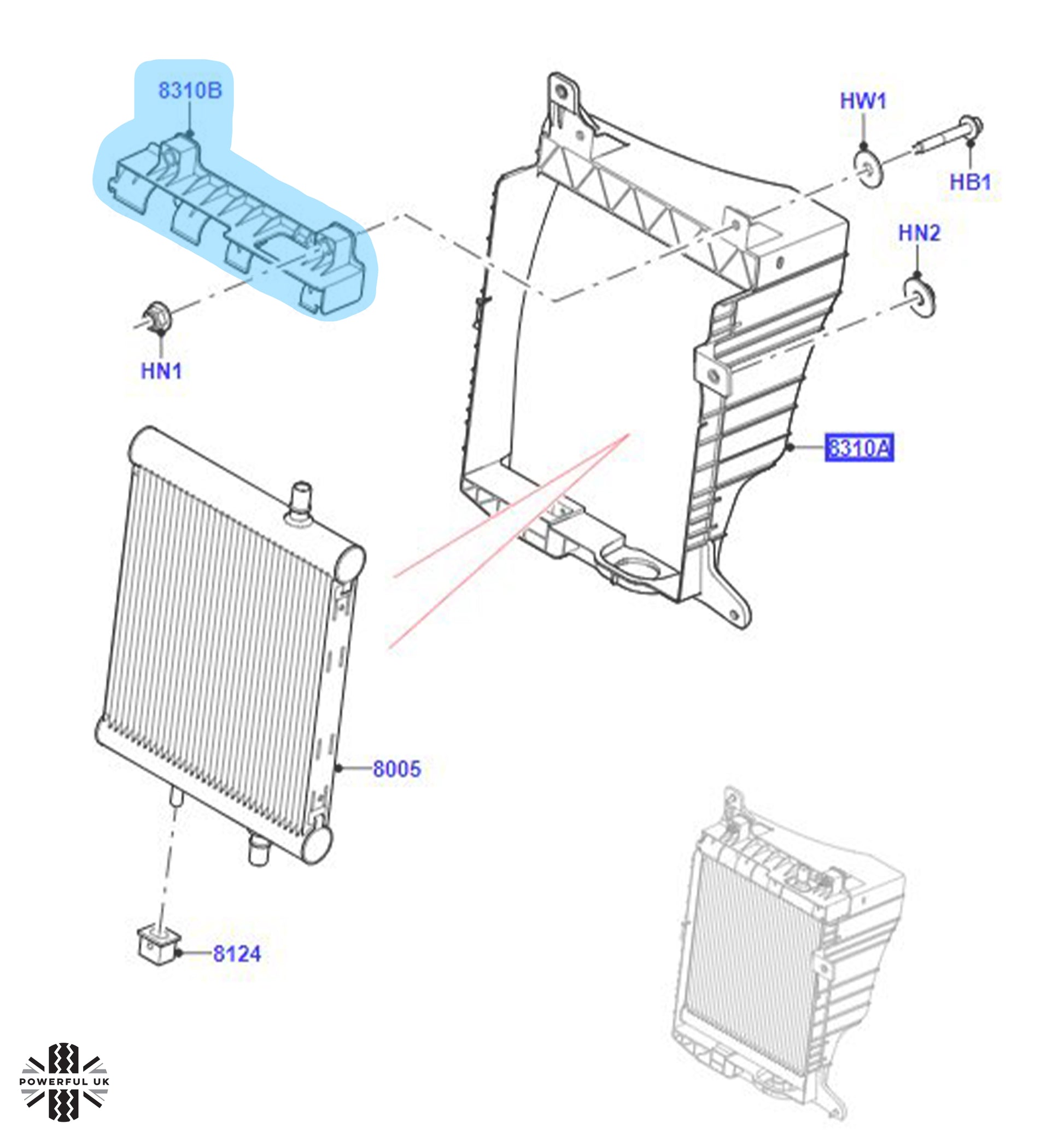 8310B

HW1

HB1

HN2

HN1

8310A

8005

8124

POWERFUL UK