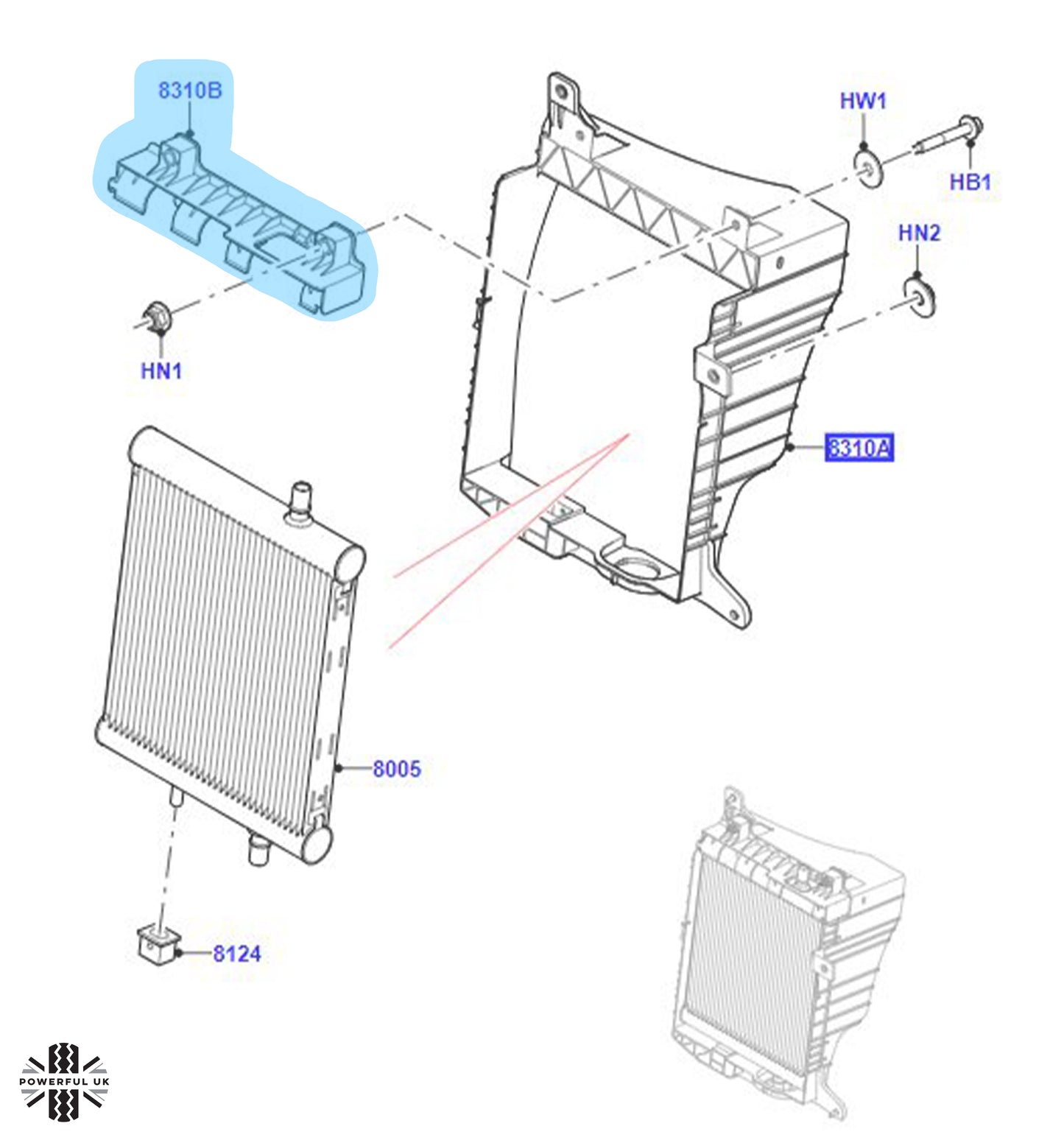 8310B

HW1

HB1

HN2

HN1

8310A

8005

8124

POWERFUL UK