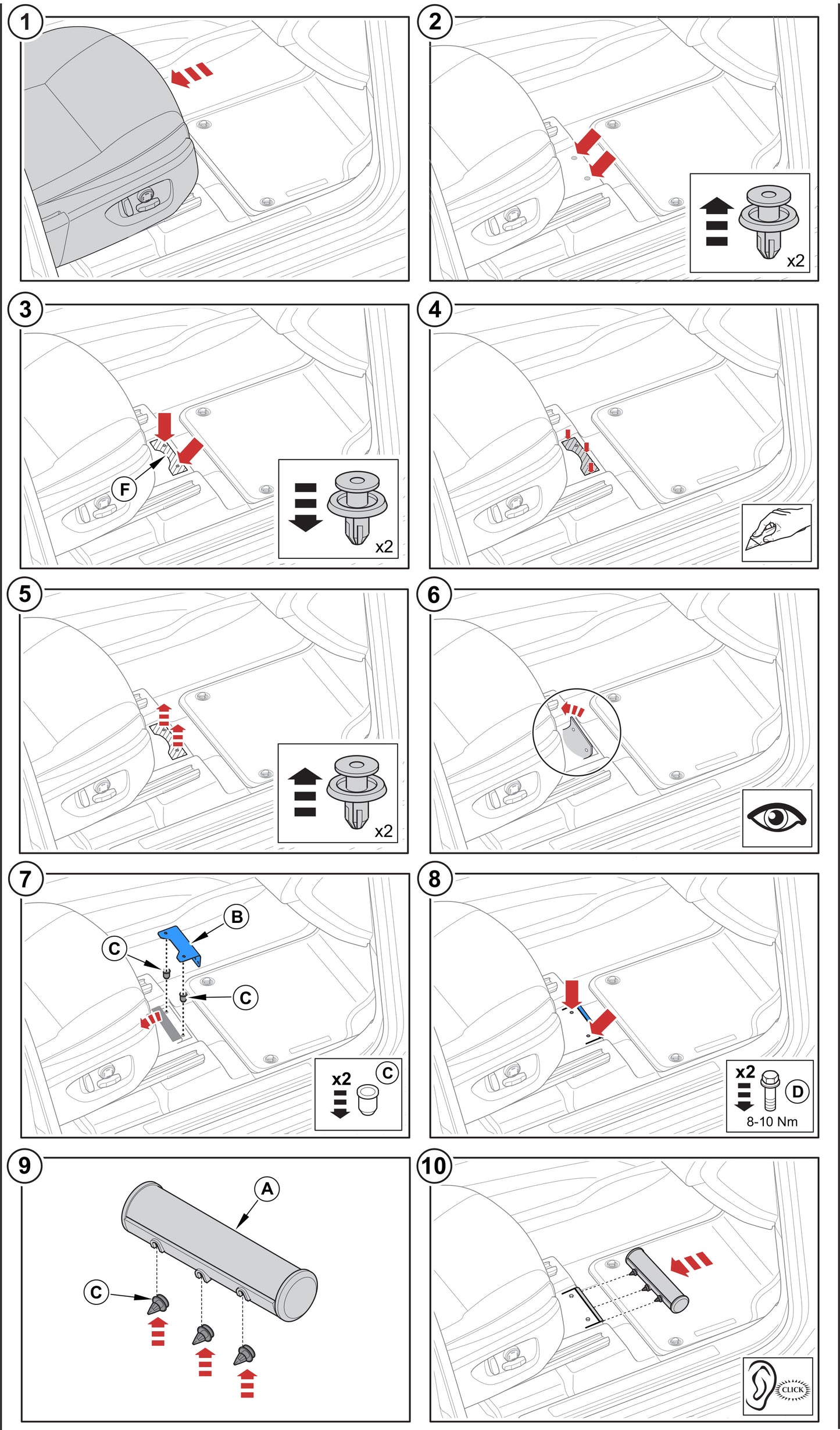 1

2

x2

3

F

x2

4

5

x2

6

7

B

C

C

x2 C

8

x2 D

8-10 Nm

9

A

C

10

CLICK