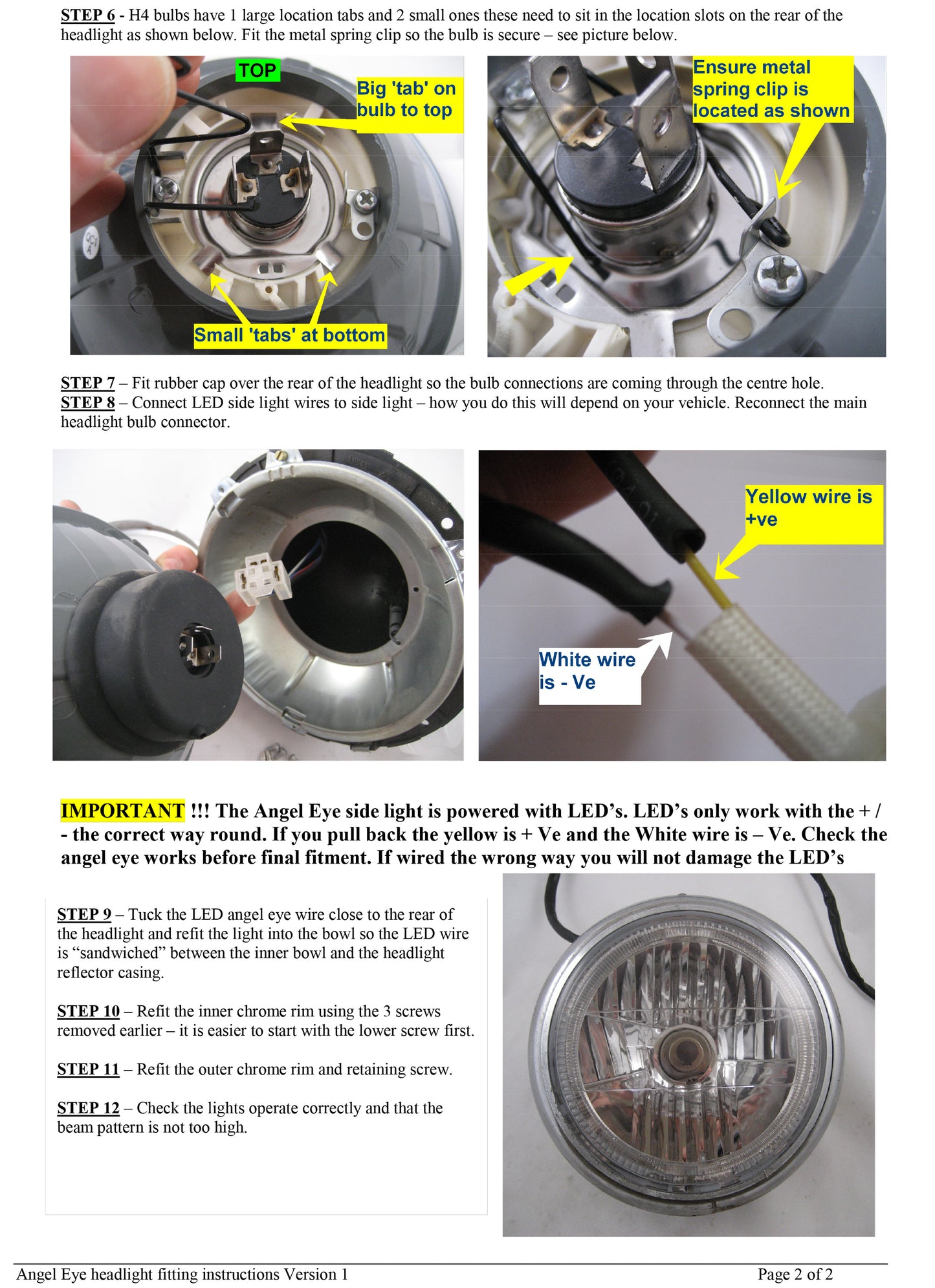 STEP 6 - H4 bulbs have 1 large location tabs and 2 small ones these need to sit in the location slots on the rear of the headlight as shown below. Fit the metal spring clip so the bulb is secure – see picture below.

TOP

Big 'tab' on bulb to top

Small 'tabs' at bottom

Ensure metal spring clip is located as shown

STEP 7 – Fit rubber cap over the rear of the headlight so the bulb connections are coming through the centre hole.
STEP 8 – Connect LED side light wires to side light – how you do this will depend on your vehicle. Reconnect the main headlight bulb connector.

Yellow wire is +ve

White wire is - Ve

IMPORTANT !!! The Angel Eye side light is powered with LED's. LED's only work with the + / - the correct way round. If you pull back the yellow is + Ve and the White wire is – Ve. Check the angel eye works before final fitment. If wired the wrong way you will not damage the LED's

STEP 9 – Tuck the LED angel eye wire close to the rear of the headlight and refit the light into the bowl so the LED wire is "sandwiched" between the inner bowl and the headlight reflector casing.

STEP 10 – Refit the inner chrome rim using the 3 screws removed earlier – it is easier to start with the lower screw first.

STEP 11 – Refit the outer chrome rim and retaining screw.

STEP 12 – Check the lights operate correctly and that the beam pattern is not too high.

Angel Eye headlight fitting instructions Version 1

Page 2 of 2