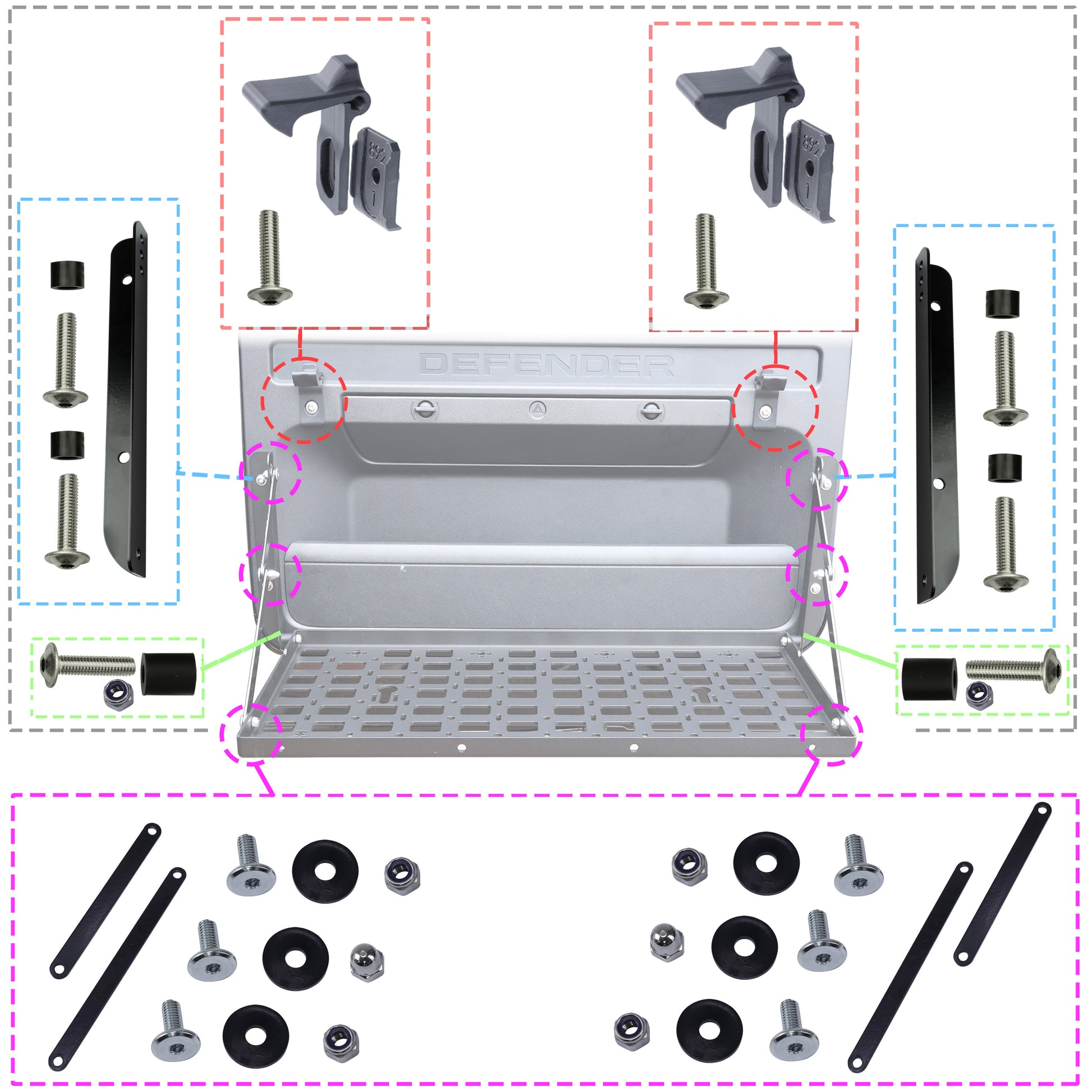 DEFENDER

892

892