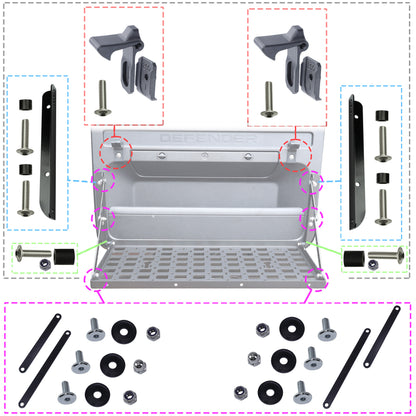 DEFENDER