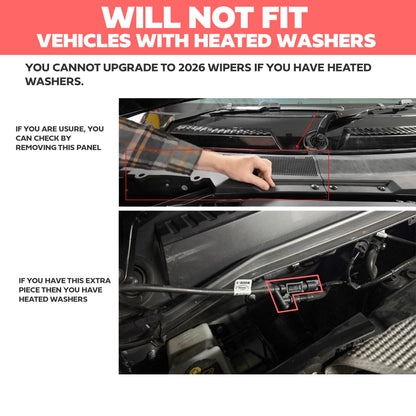 WILL NOT FIT
VEHICLES WITH HEATED WASHERS

YOU CANNOT UPGRADE TO 2026 WIPERS IF YOU HAVE HEATED WASHERS.

IF YOU ARE USURE, YOU CAN CHECK BY REMOVING THIS PANEL

IF YOU HAVE THIS EXTRA PIECE THEN YOU HAVE HEATED WASHERS