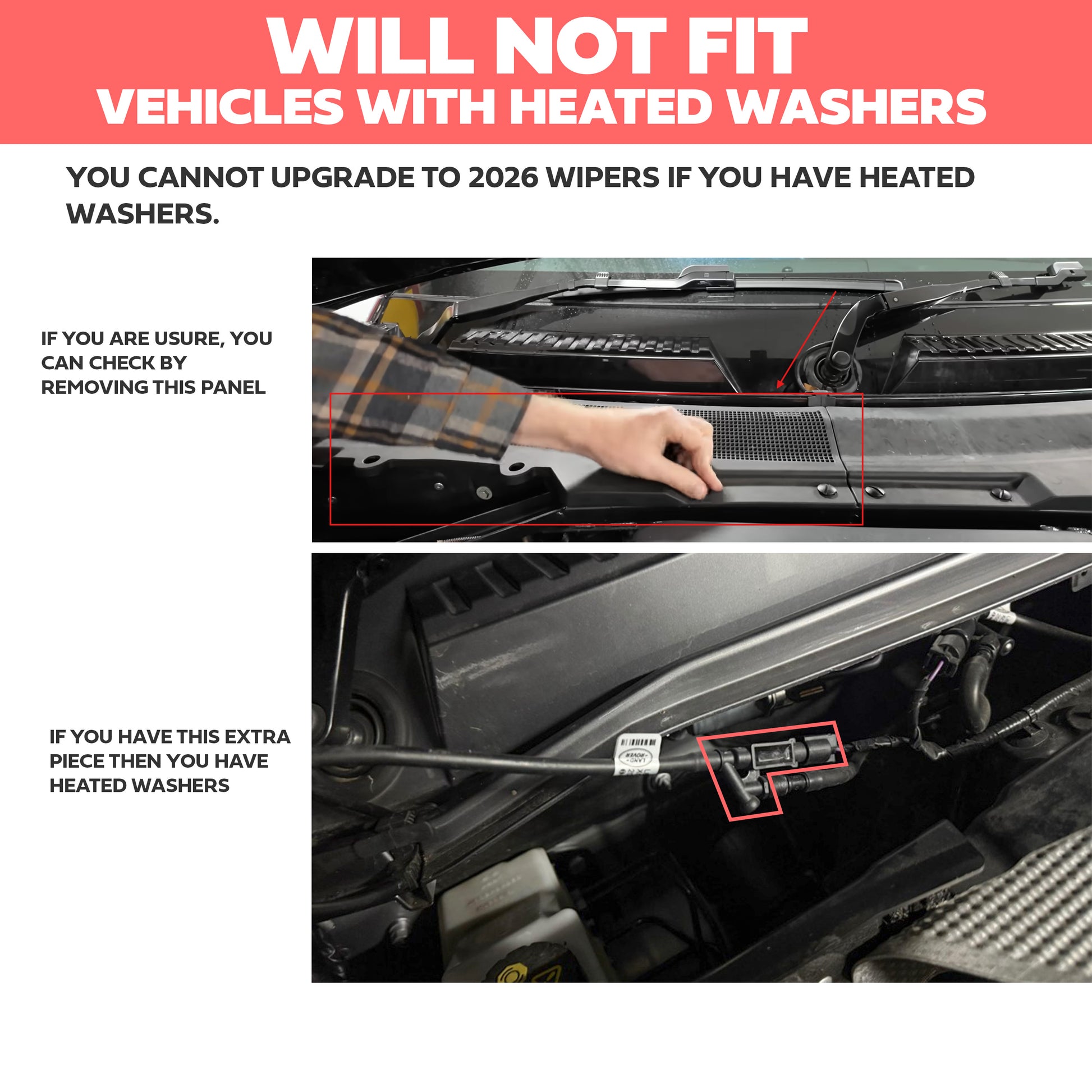 WILL NOT FIT
VEHICLES WITH HEATED WASHERS

YOU CANNOT UPGRADE TO 2026 WIPERS IF YOU HAVE HEATED WASHERS.

IF YOU ARE USURE, YOU CAN CHECK BY REMOVING THIS PANEL

IF YOU HAVE THIS EXTRA PIECE THEN YOU HAVE HEATED WASHERS

LAND ROVER