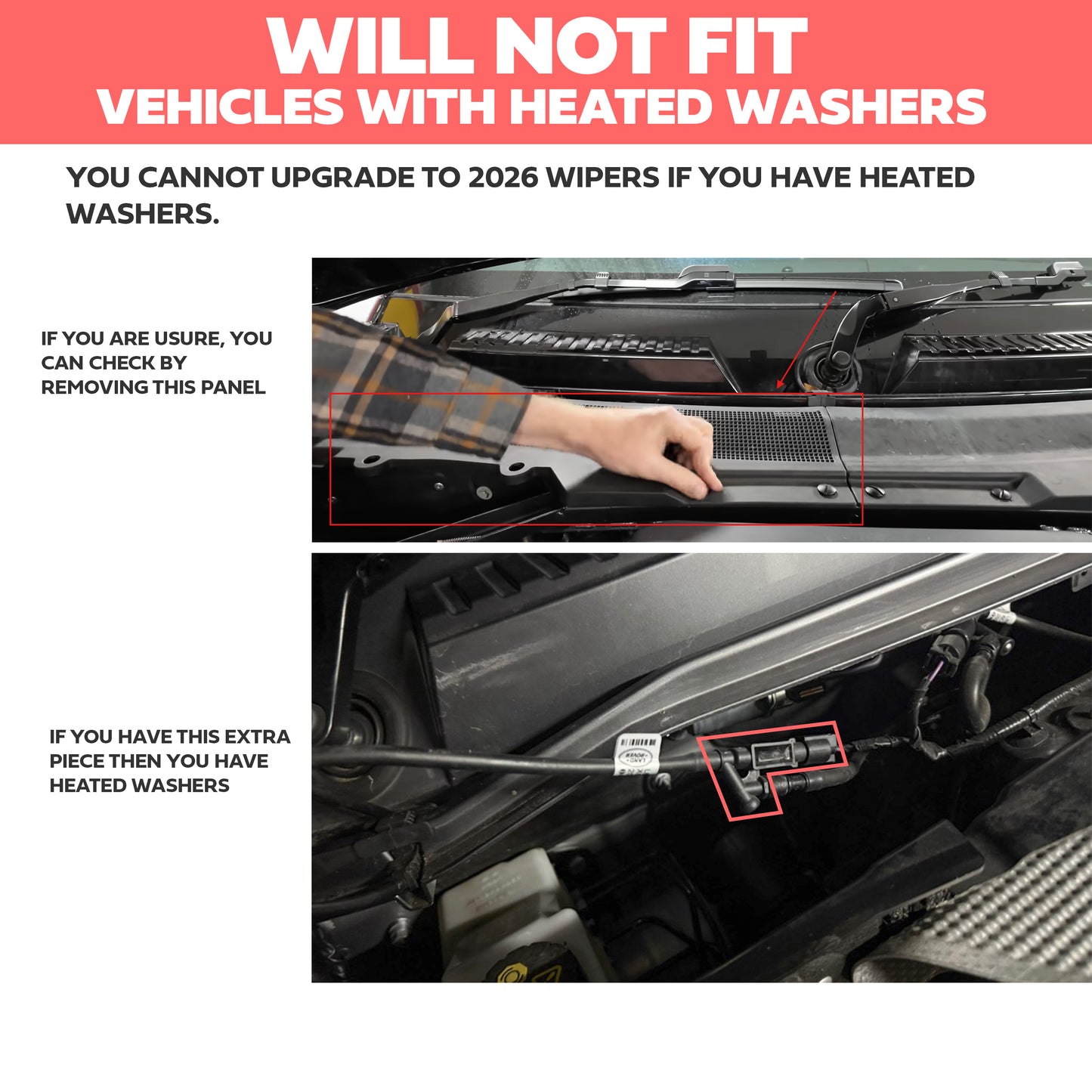 WILL NOT FIT
VEHICLES WITH HEATED WASHERS

YOU CANNOT UPGRADE TO 2026 WIPERS IF YOU HAVE HEATED WASHERS.

IF YOU ARE USURE, YOU CAN CHECK BY REMOVING THIS PANEL

IF YOU HAVE THIS EXTRA PIECE THEN YOU HAVE HEATED WASHERS

LAND ROVER