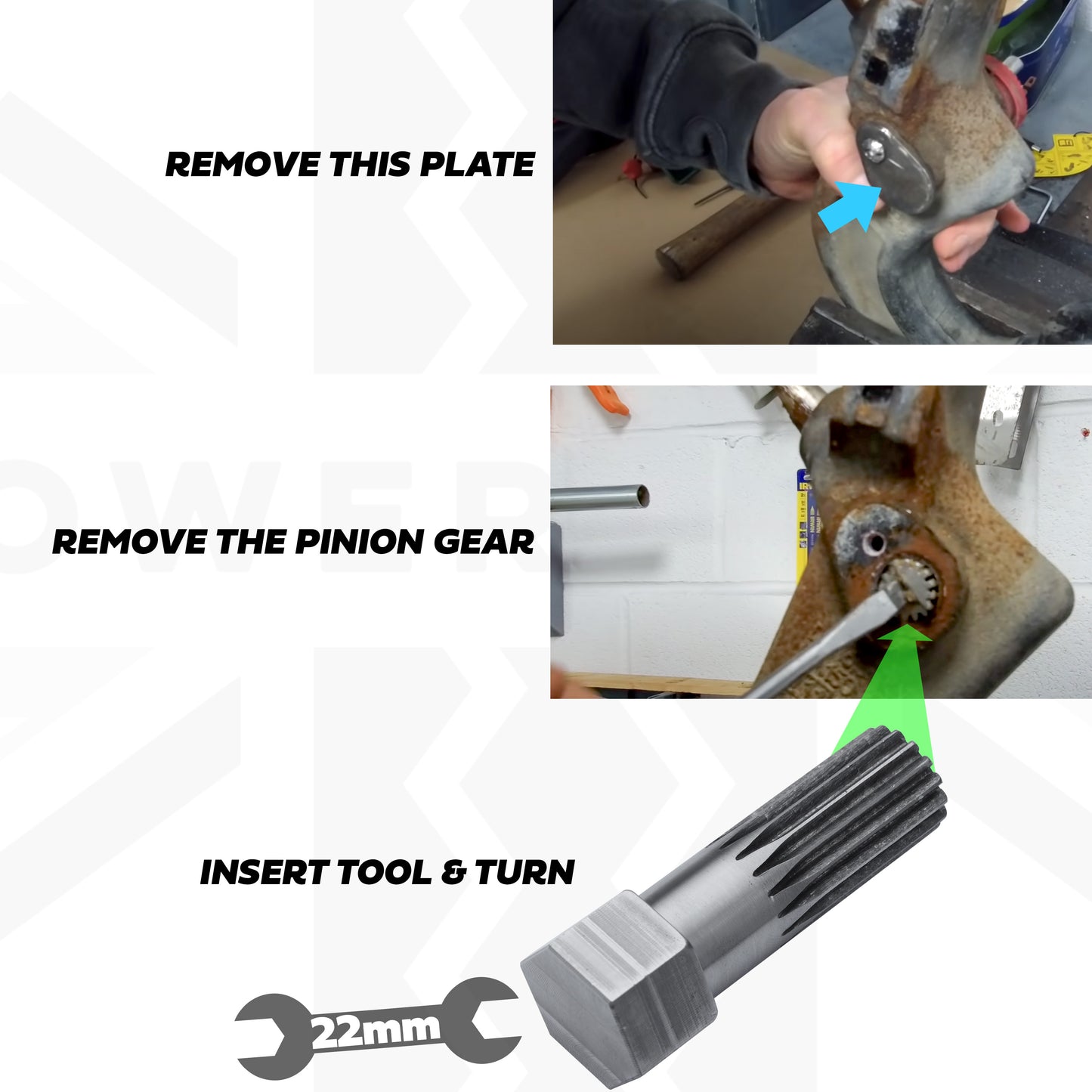 REMOVE THIS PLATE

REMOVE THE PINION GEAR

INSERT TOOL & TURN

22mm