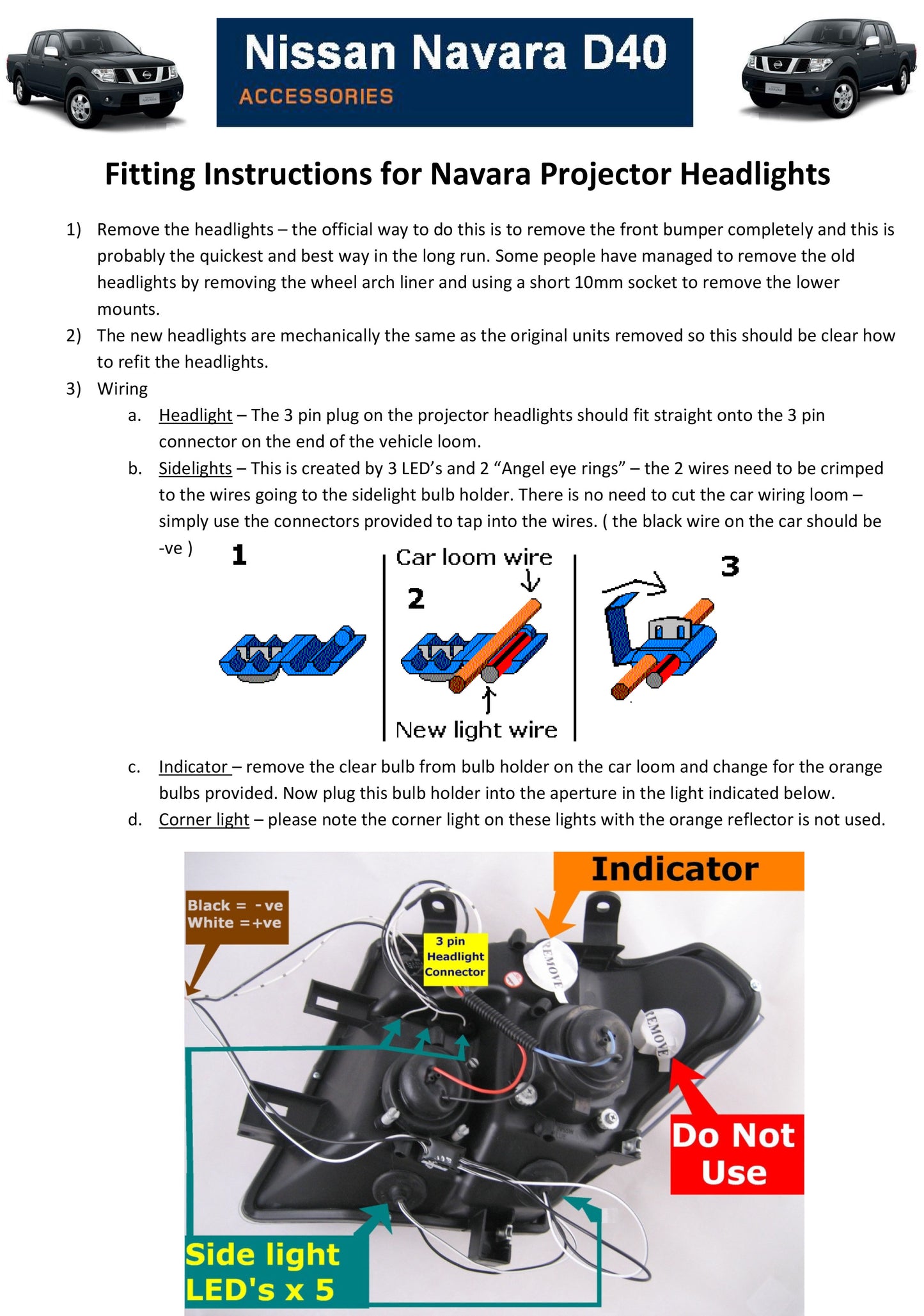 Nissan Navara D40
ACCESSORIES

Fitting Instructions for Navara Projector Headlights

1) Remove the headlights – the official way to do this is to remove the front bumper completely and this is probably the quickest and best way in the long run. Some people have managed to remove the old headlights by removing the wheel arch liner and using a short 10mm socket to remove the lower mounts.
2) The new headlights are mechanically the same as the original units removed so this should be clear how to refit the headlights.
3) Wiring
a. Headlight – The 3 pin plug on the projector headlights should fit straight onto the 3 pin connector on the end of the vehicle loom.
b. Sidelights – This is created by 3 LED's and 2 "Angel eye rings" – the 2 wires need to be crimped to the wires going to the sidelight bulb holder. There is no need to cut the car wiring loom – simply use the connectors provided to tap into the wires. ( the black wire on the car should be -ve )

1
Car loom wire
2
New light wire
3

c. Indicator – remove the clear bulb from bulb holder on the car loom and change for the orange bulbs provided. Now plug this bulb holder into the aperture in the light indicated below.
d. Corner light – please note the corner light on these lights with the orange reflector is not used.

Indicator
Black = -ve
White =+ve
3 pin
Headlight
Connector
REMOVE
REMOVE
Do Not
Use
Side light
LED's x 5