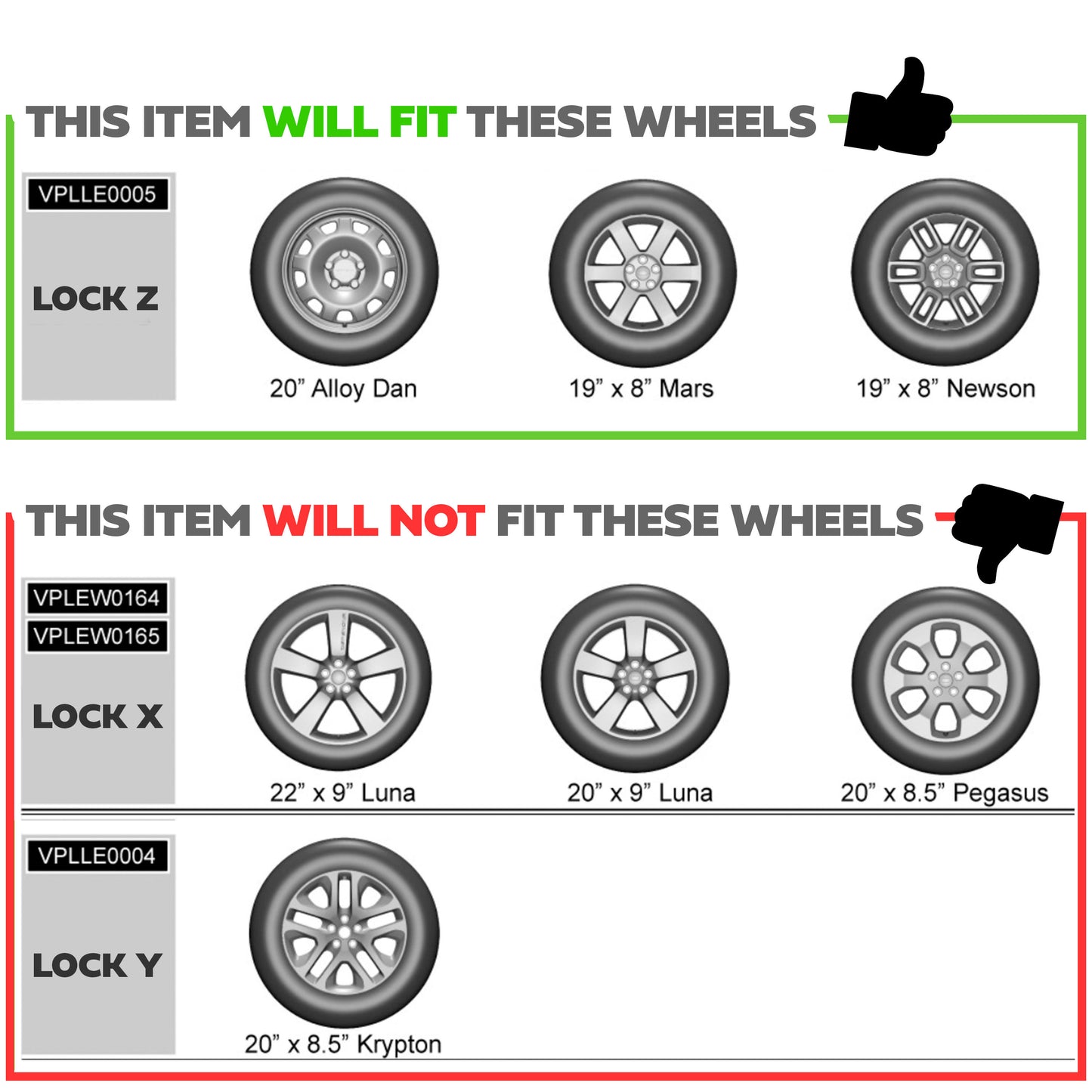 THIS ITEM WILL FIT THESE WHEELS

VPLLE0005

LOCK Z

20” Alloy Dan

19” x 8” Mars

19” x 8” Newson

THIS ITEM WILL NOT FIT THESE WHEELS

VPLEW0164

VPLEW0165

LOCK X

22” x 9” Luna

20” x 9” Luna

20” x 8.5” Pegasus

VPLLE0004

LOCK Y

20” x 8.5” Krypton