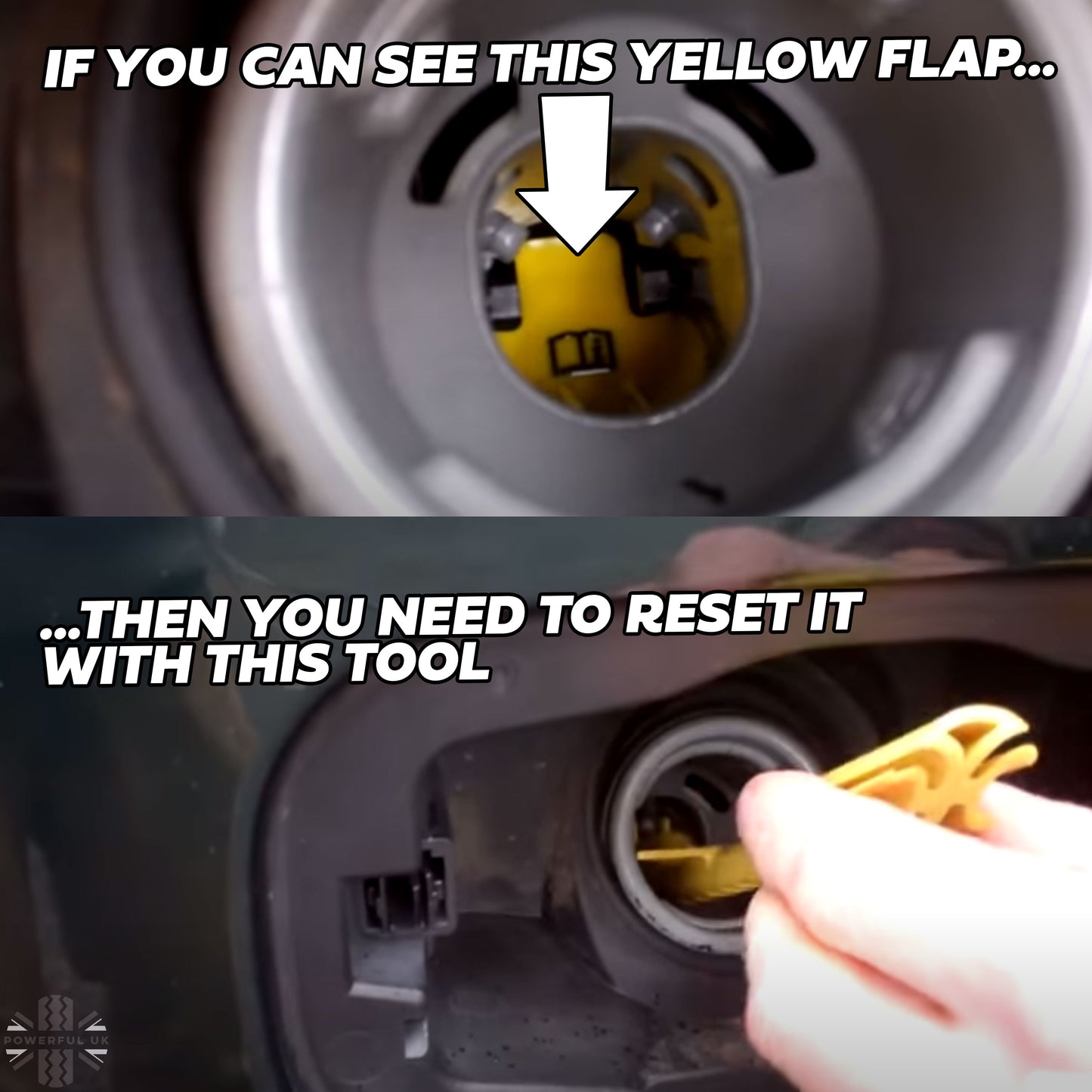 IF YOU CAN SEE THIS YELLOW FLAP...

...THEN YOU NEED TO RESET IT WITH THIS TOOL

POWERFUL UK