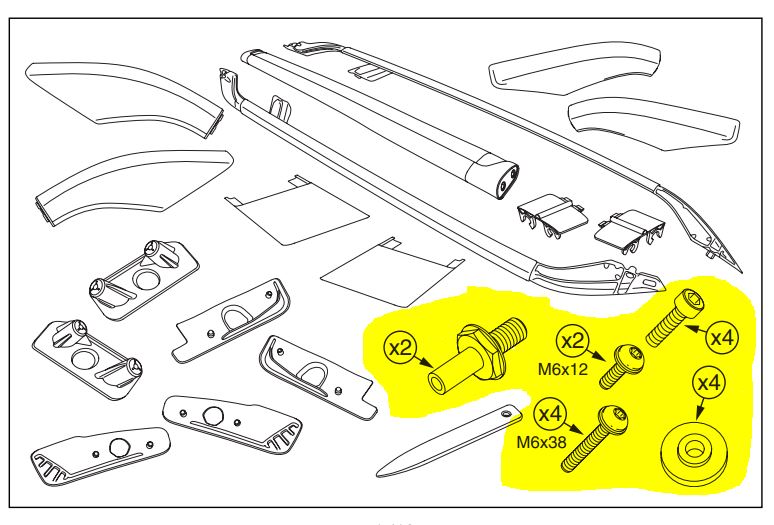 x2

x2
M6x12

x4

x4
M6x38

x4