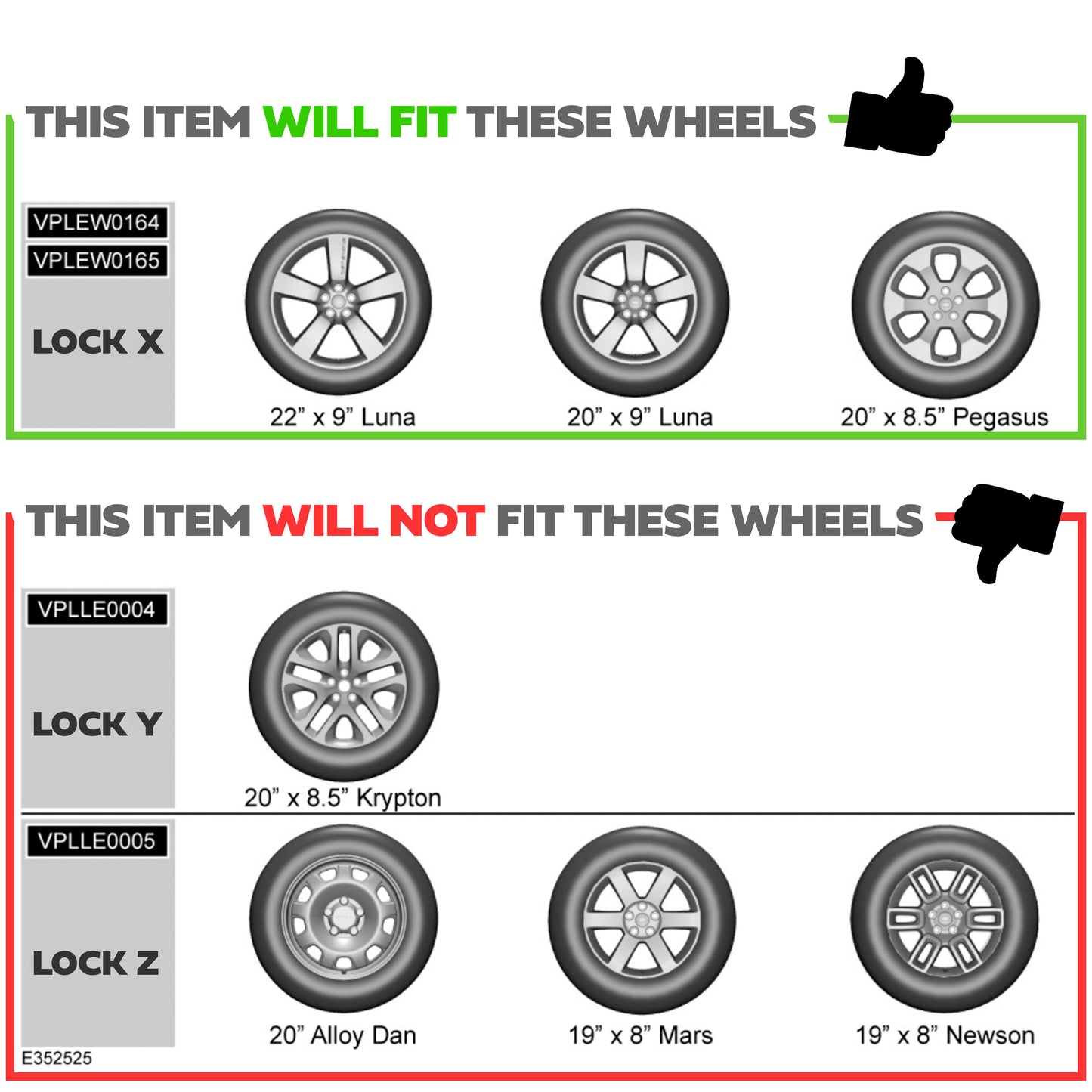 THIS ITEM WILL FIT THESE WHEELS

VPLEW0164
VPLEW0165
LOCK X

22” x 9” Luna

20” x 9” Luna

20” x 8.5” Pegasus

THIS ITEM WILL NOT FIT THESE WHEELS

VPLLE0004
LOCK Y

20” x 8.5” Krypton

VPLLE0005
LOCK Z

20” Alloy Dan

19” x 8” Mars

19” x 8” Newson

E352525