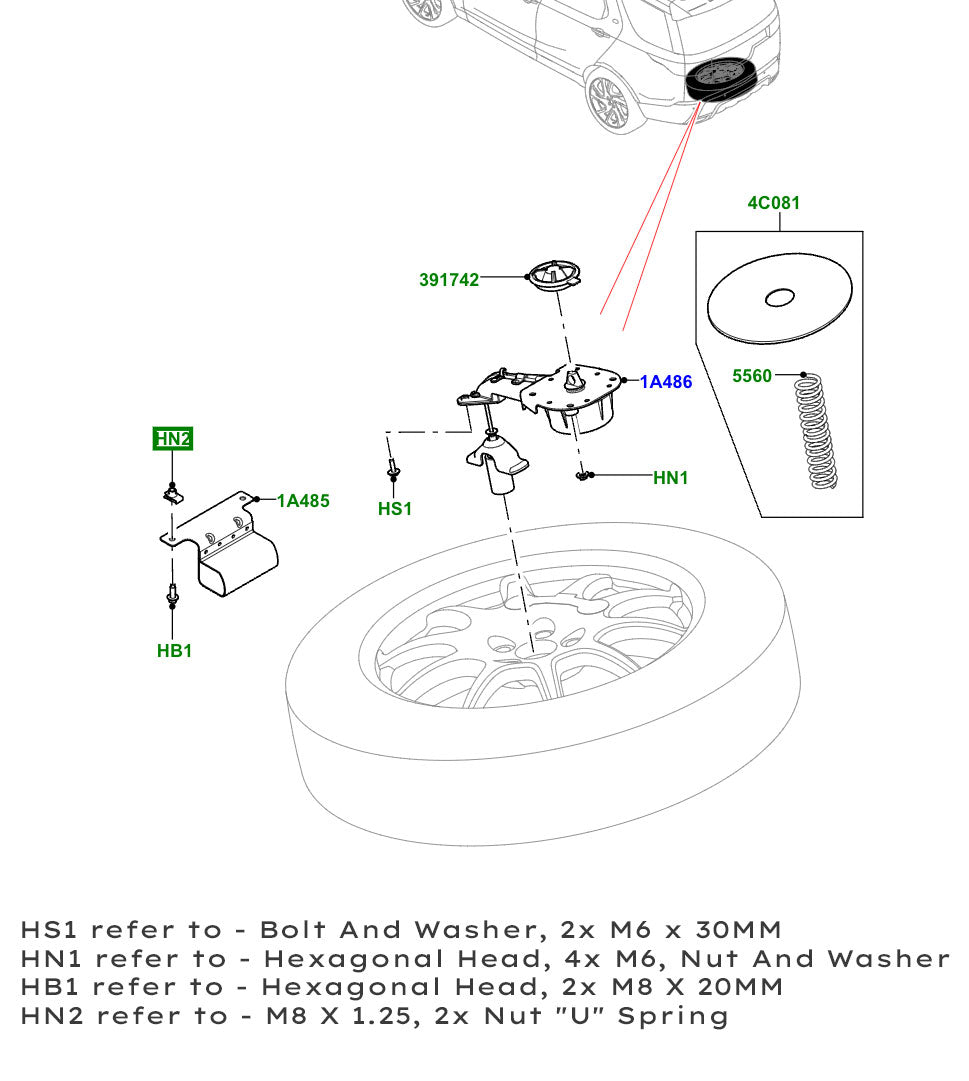 4C081

391742

1A486

5560

HN2

1A485

HS1

HN1

HB1

HS1 refer to - Bolt And Washer, 2x M6 x 30MM
HN1 refer to - Hexagonal Head, 4x M6, Nut And Washer
HB1 refer to - Hexagonal Head, 2x M8 X 20MM
HN2 refer to - M8 X 1.25, 2x Nut "U" Spring