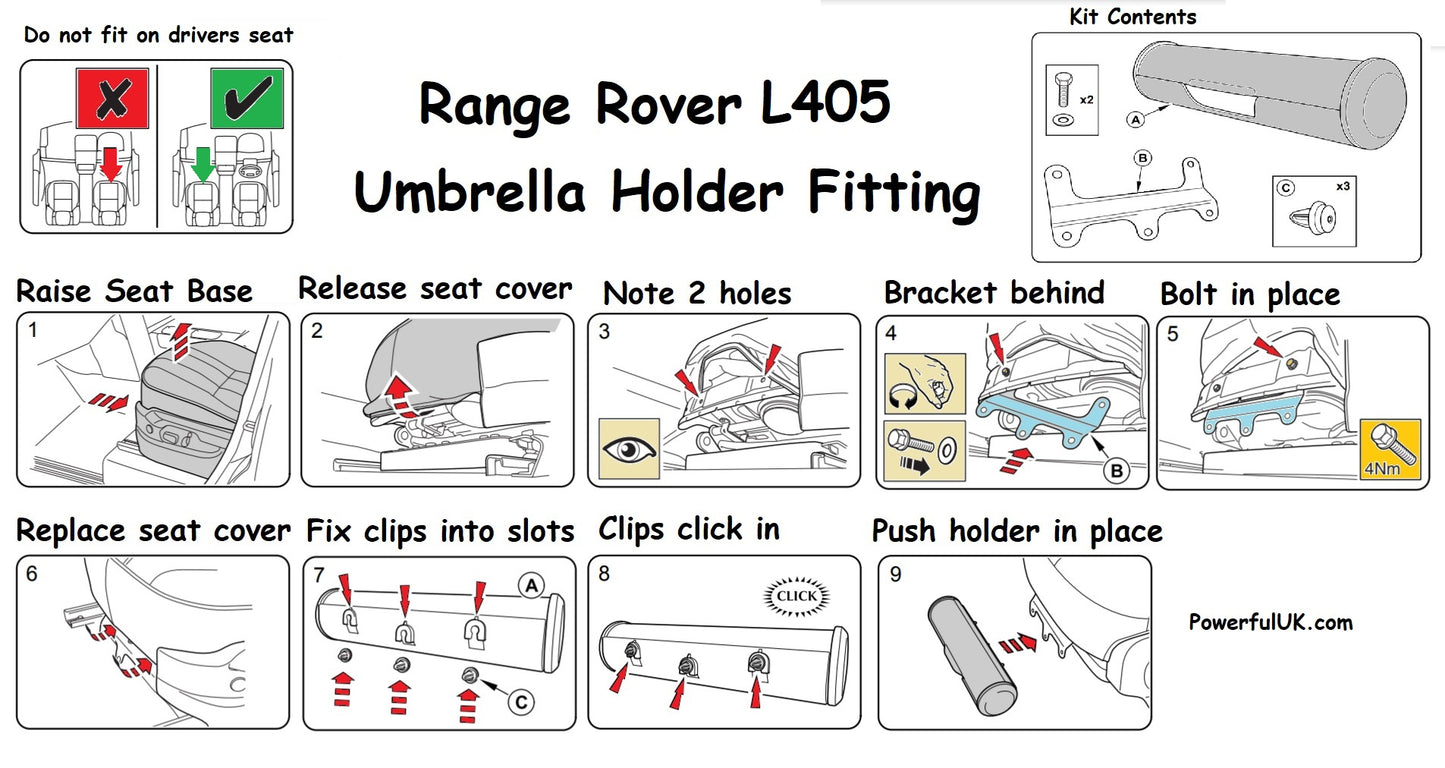 Do not fit on drivers seat

Range Rover L405
Umbrella Holder Fitting

Kit Contents

x2

A

B

C x3

Raise Seat Base
1

Release seat cover
2

Note 2 holes
3

Bracket behind
4

B

Bolt in place
5

4Nm

Replace seat cover
6

Fix clips into slots
7

A

C

Clips click in
8

CLICK

Push holder in place
9

PowerfulUK.com